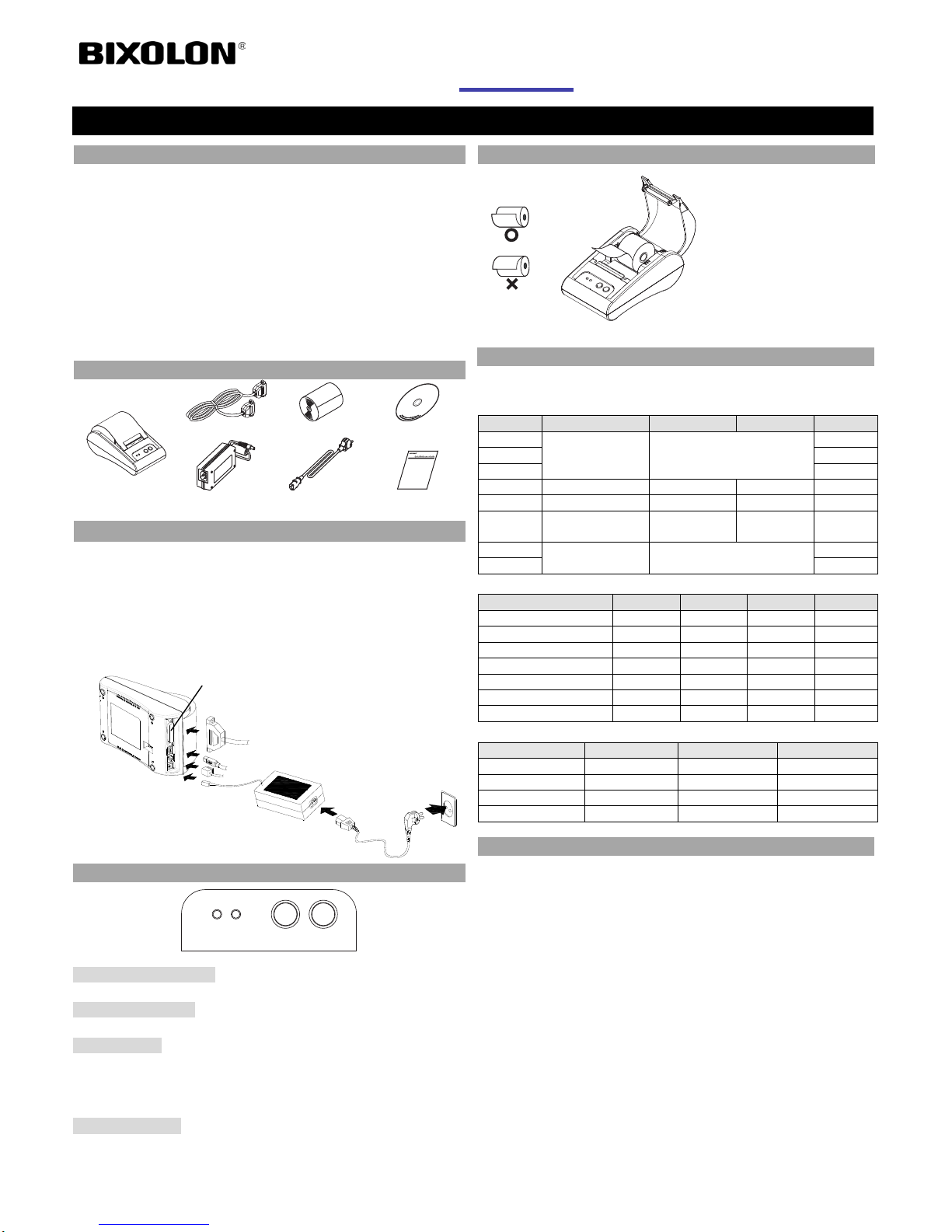 BIXOLON®