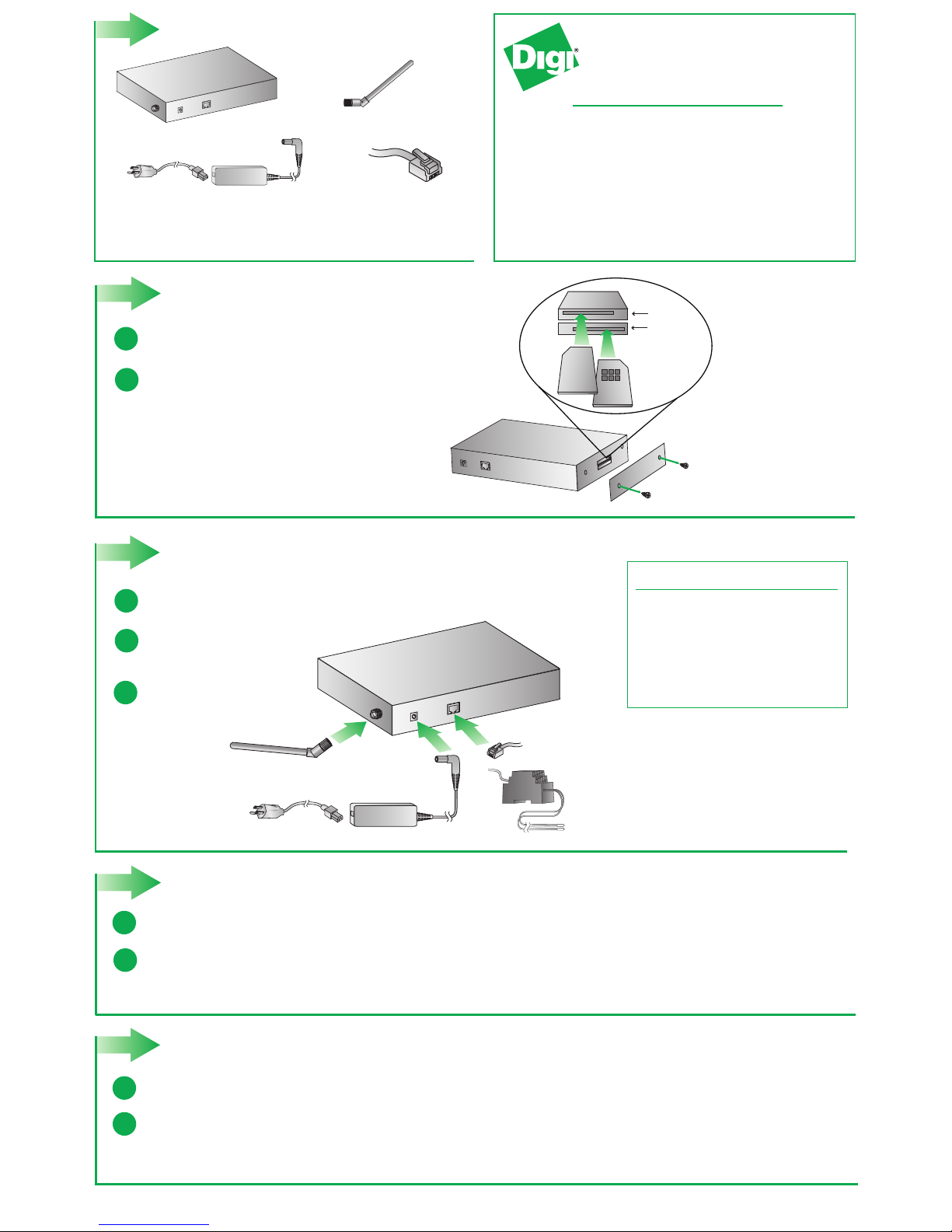 Digi