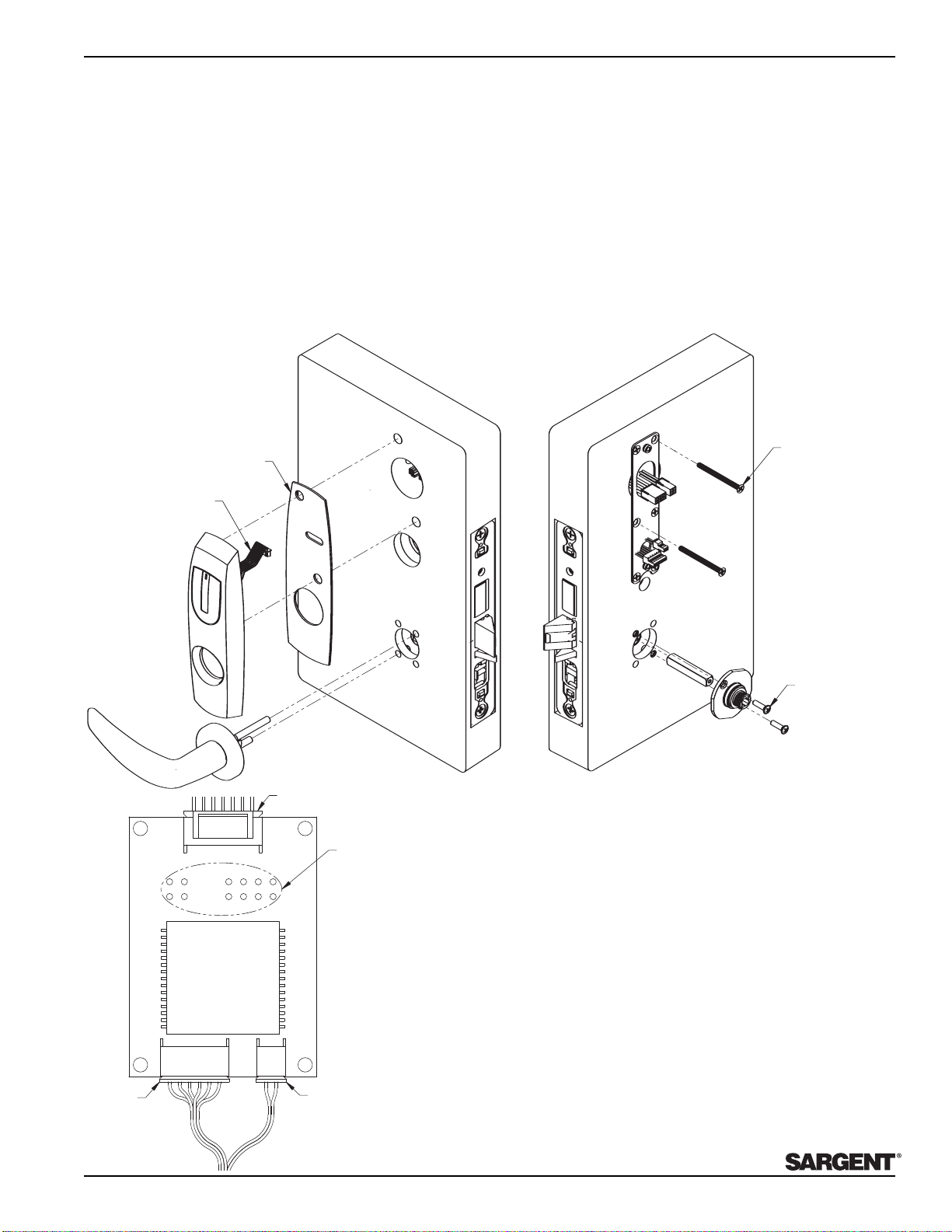 SARGENT®