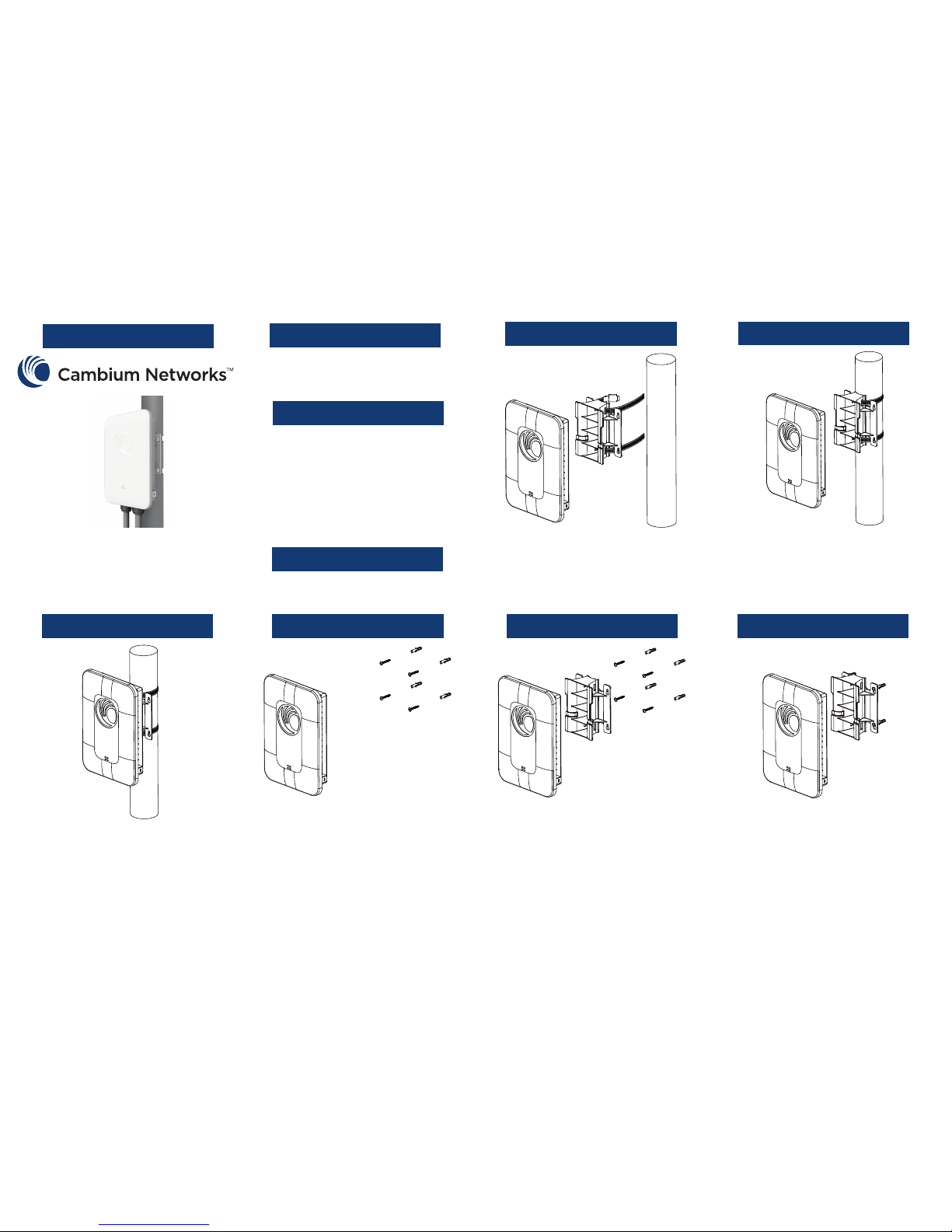 Cambium Networks™