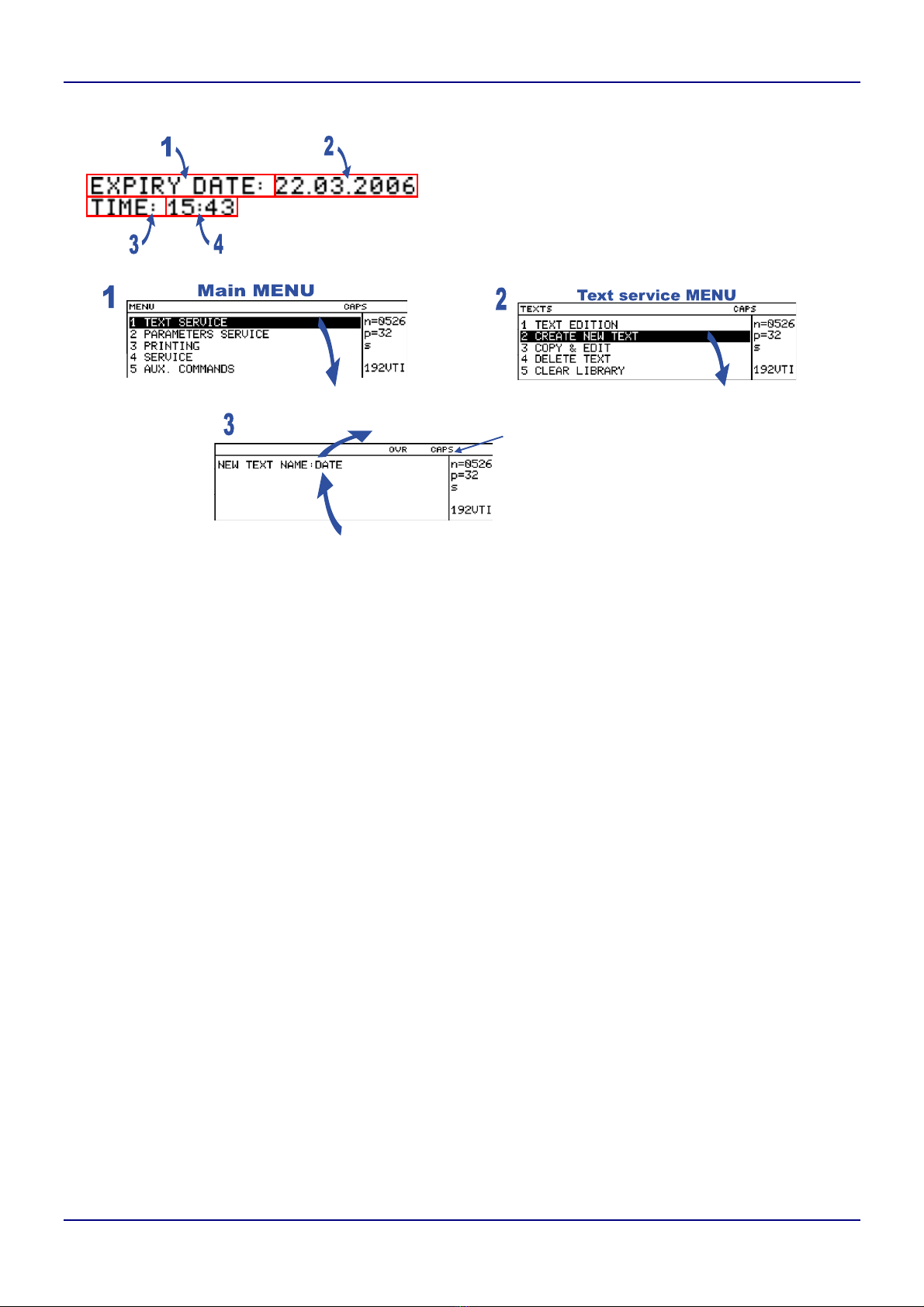 1 2
EXPIRY DATE: 22.03.2006
TIME: 15:43
3 4

1
Main MENU

MENU CAPS
1 TEXT SERVICE
2 PARAMETERS SERVICE
3 PRINTING
4 SERVICE
5 AUX. COMMANDS

n=0526
p=32
s
192VTI

2
Text service MENU

TEXTS CAPS
1 TEXT EDITION
2 CREATE NEW TEXT
3 COPY & EDIT
4 DELETE TEXT
5 CLEAR LIBRARY

n=0526
p=32
s
192VTI

3

OVR CAPS
NEW TEXT NAME:DATE

n=0526
p=32
s
192VTI