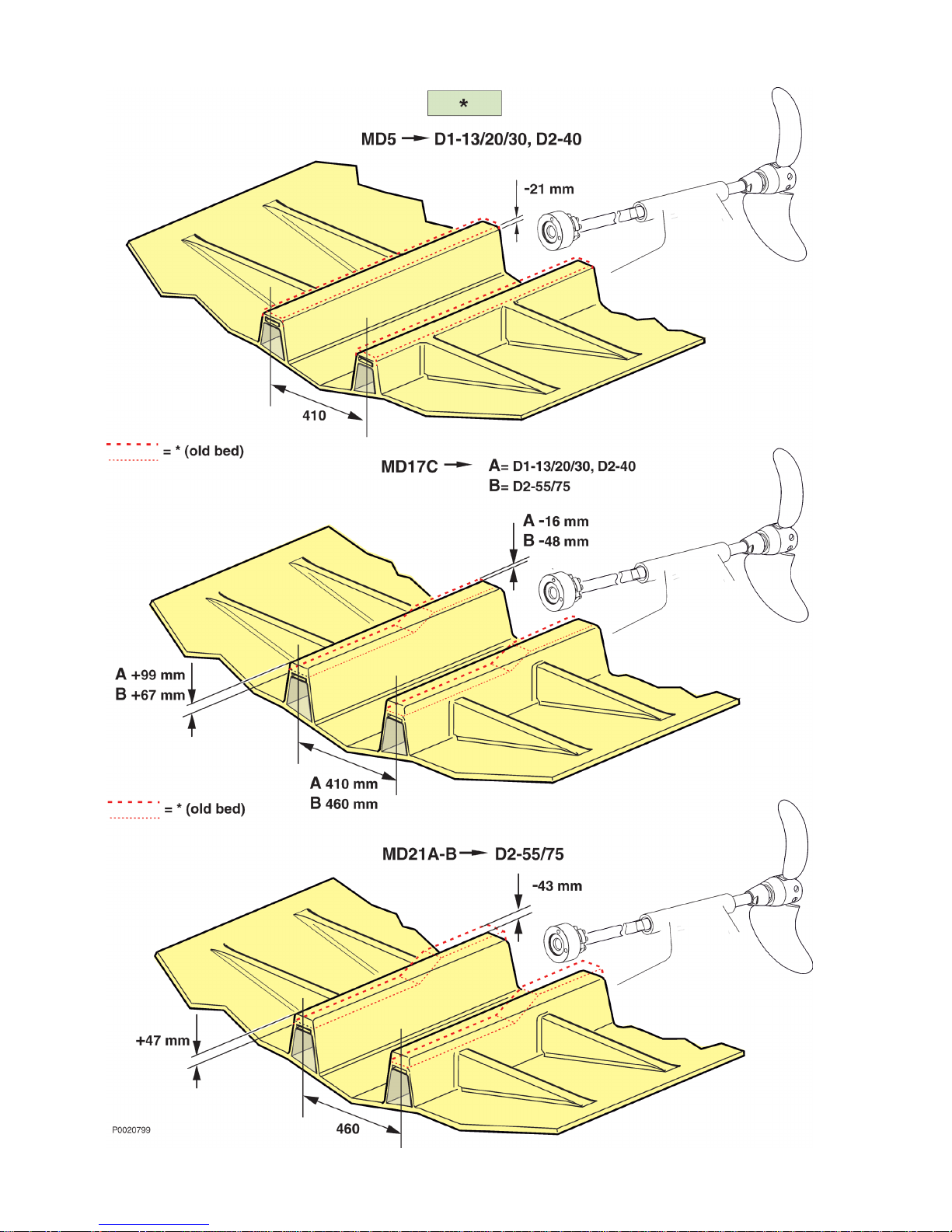 *

MD5 → D1-13/20/30, D2-40

-21 mm

410

= * (old bed)

MD17C → A= D1-13/20/30, D2-40
B= D2-55/75

A -16 mm
B -48 mm

A +99 mm
B +67 mm

A 410 mm
B 460 mm

= * (old bed)

MD21A-B → D2-55/75

-43 mm

+47 mm

460

P0020799