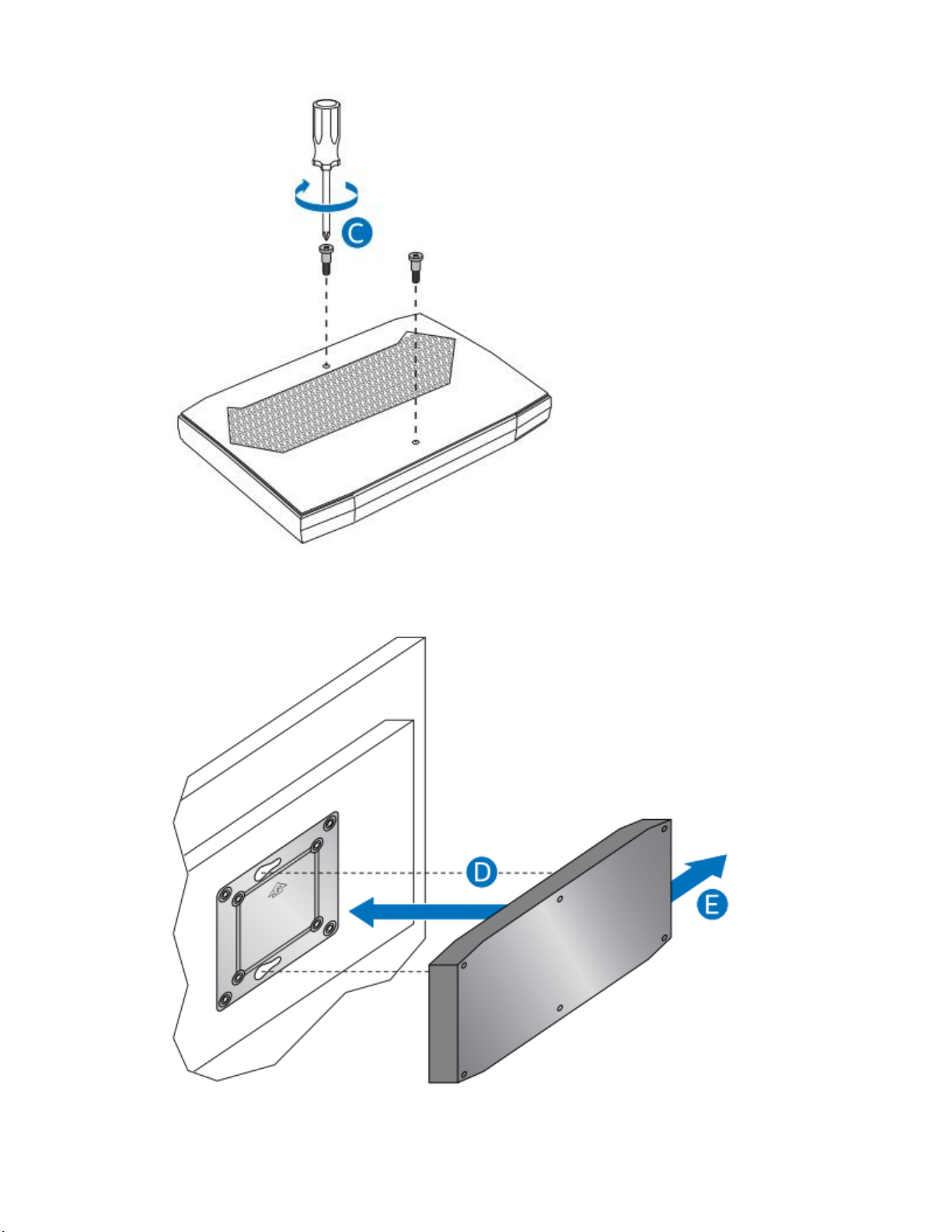 C

D

E