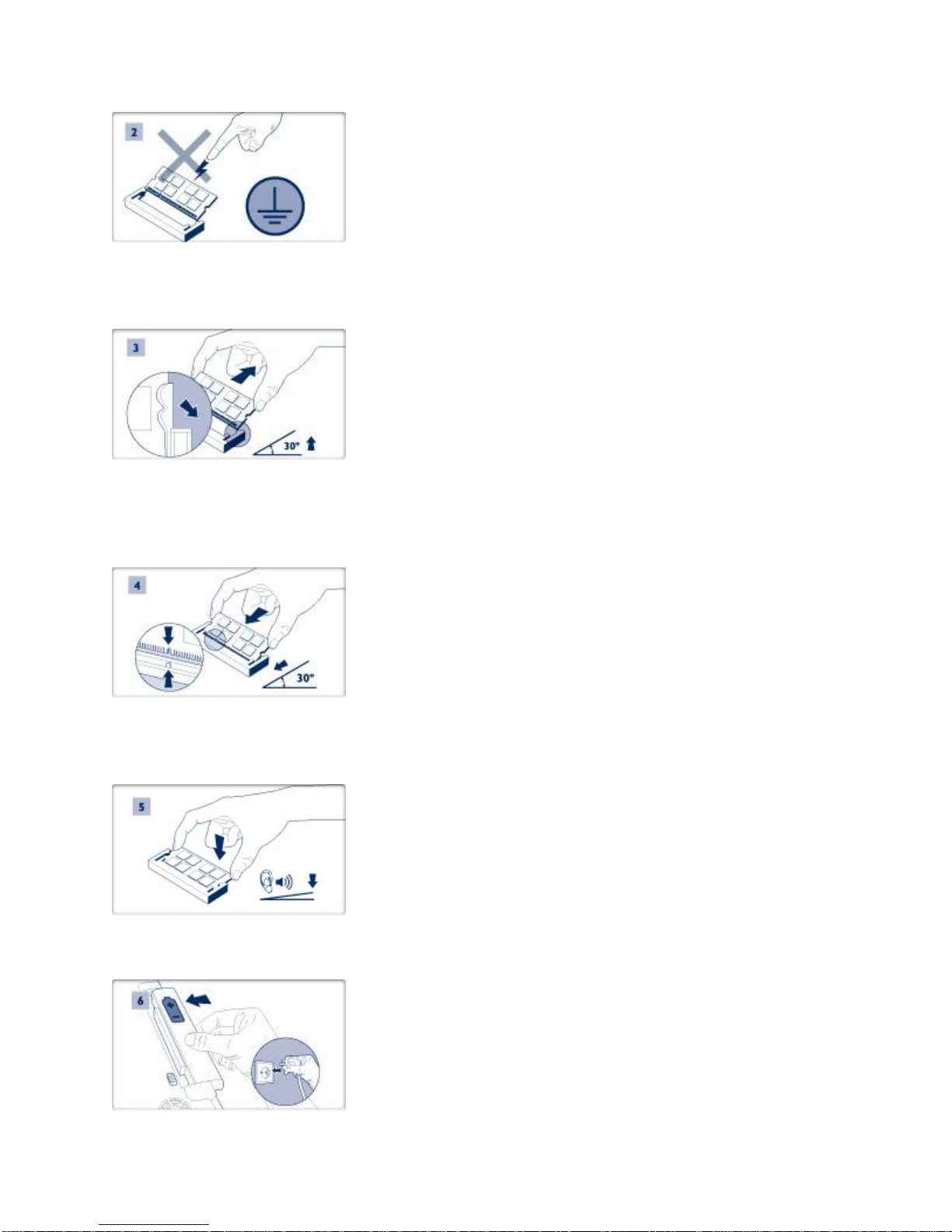 2

3

30°

4

30°

5

6