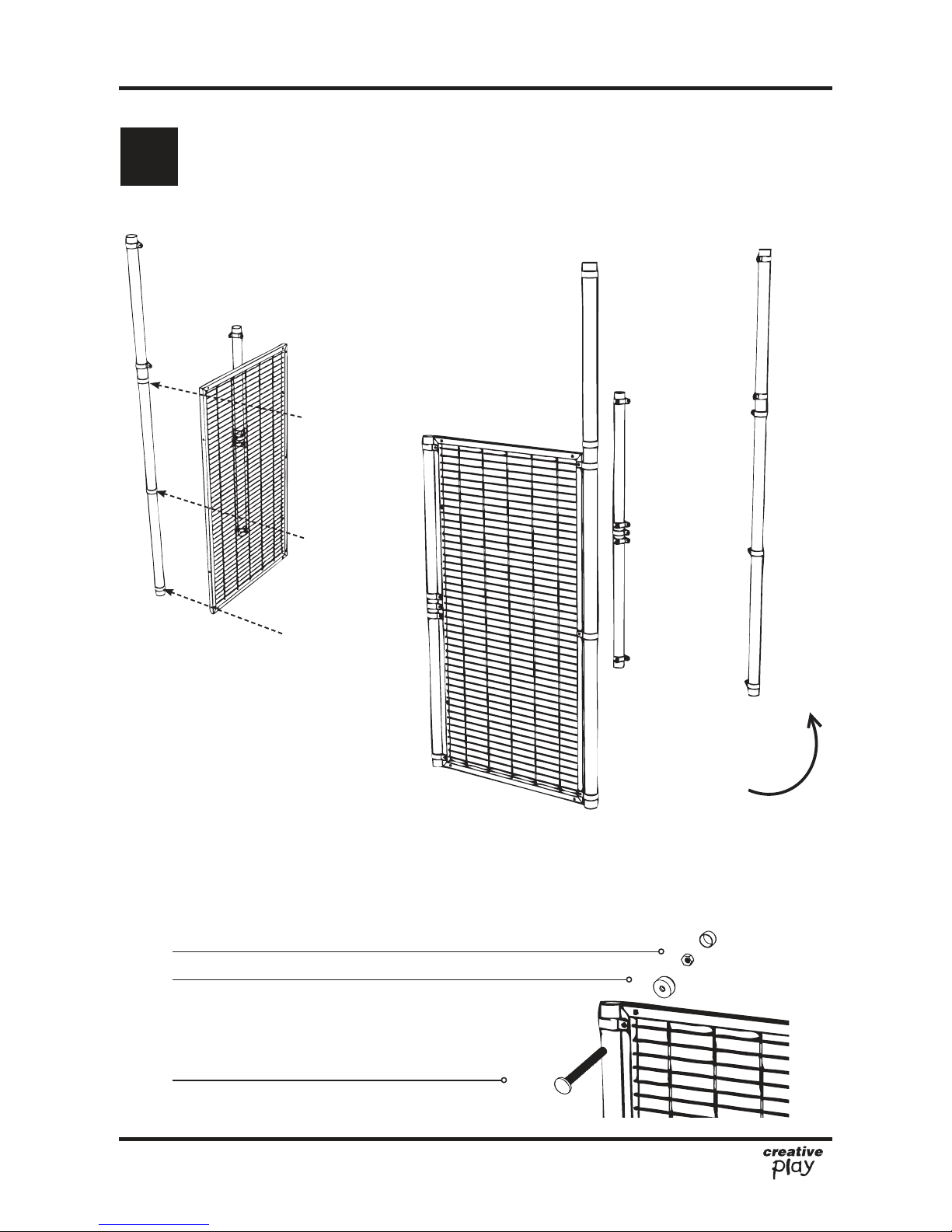 creative
play