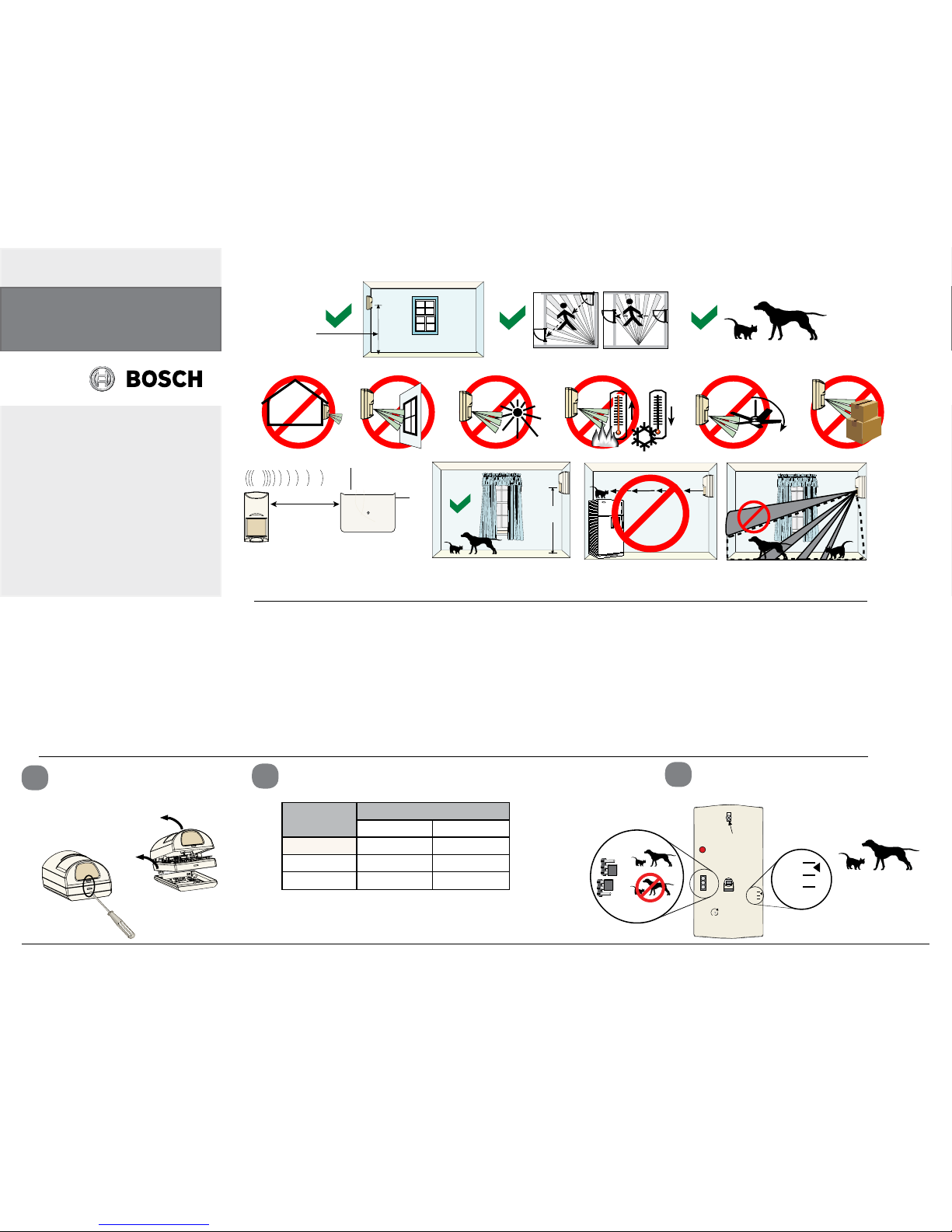 BOSCH