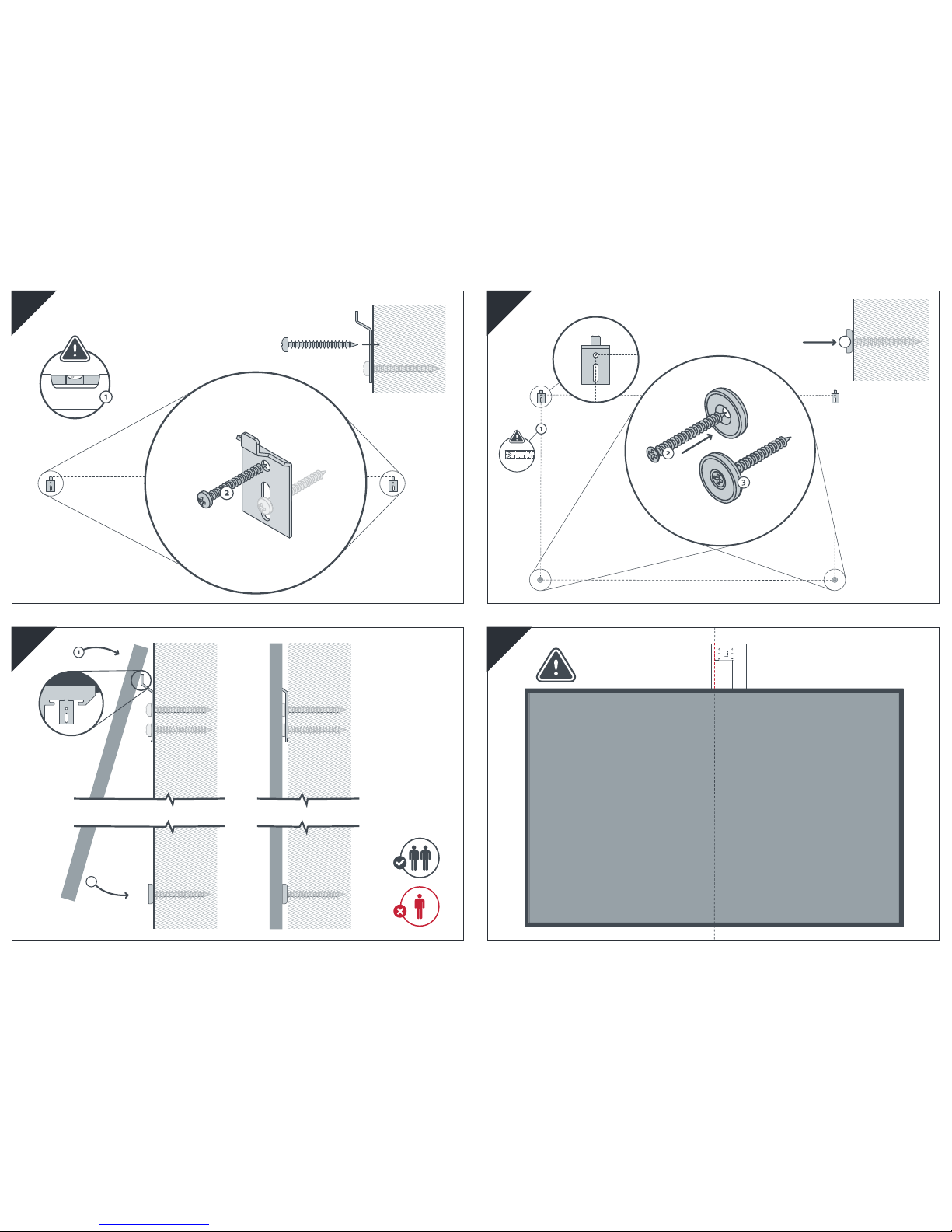 1

2

1

2

3

1