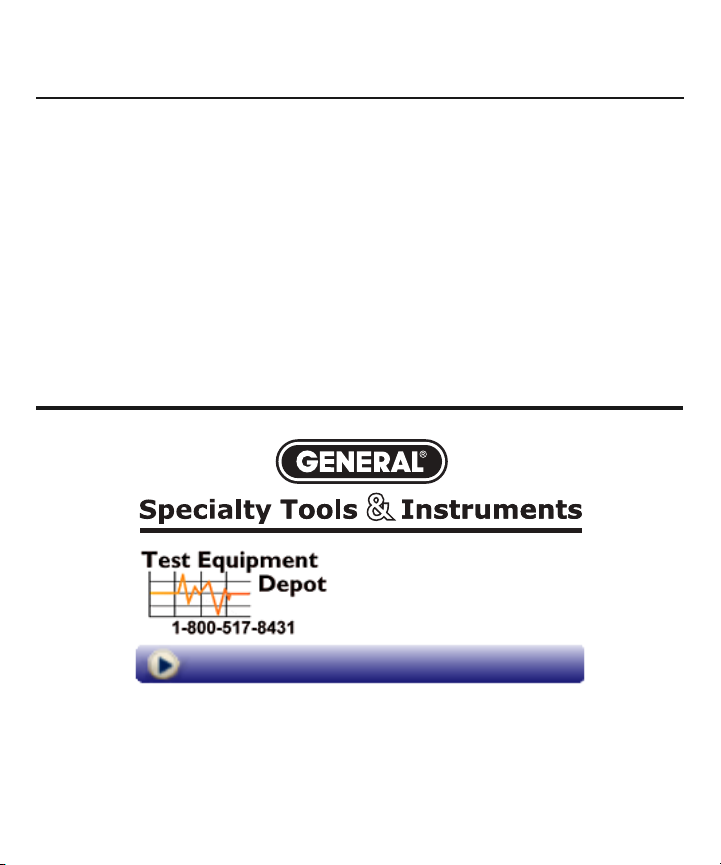 GENERAL®

Specialty Tools & Instruments

Test Equipment Depot

1-800-517-8431