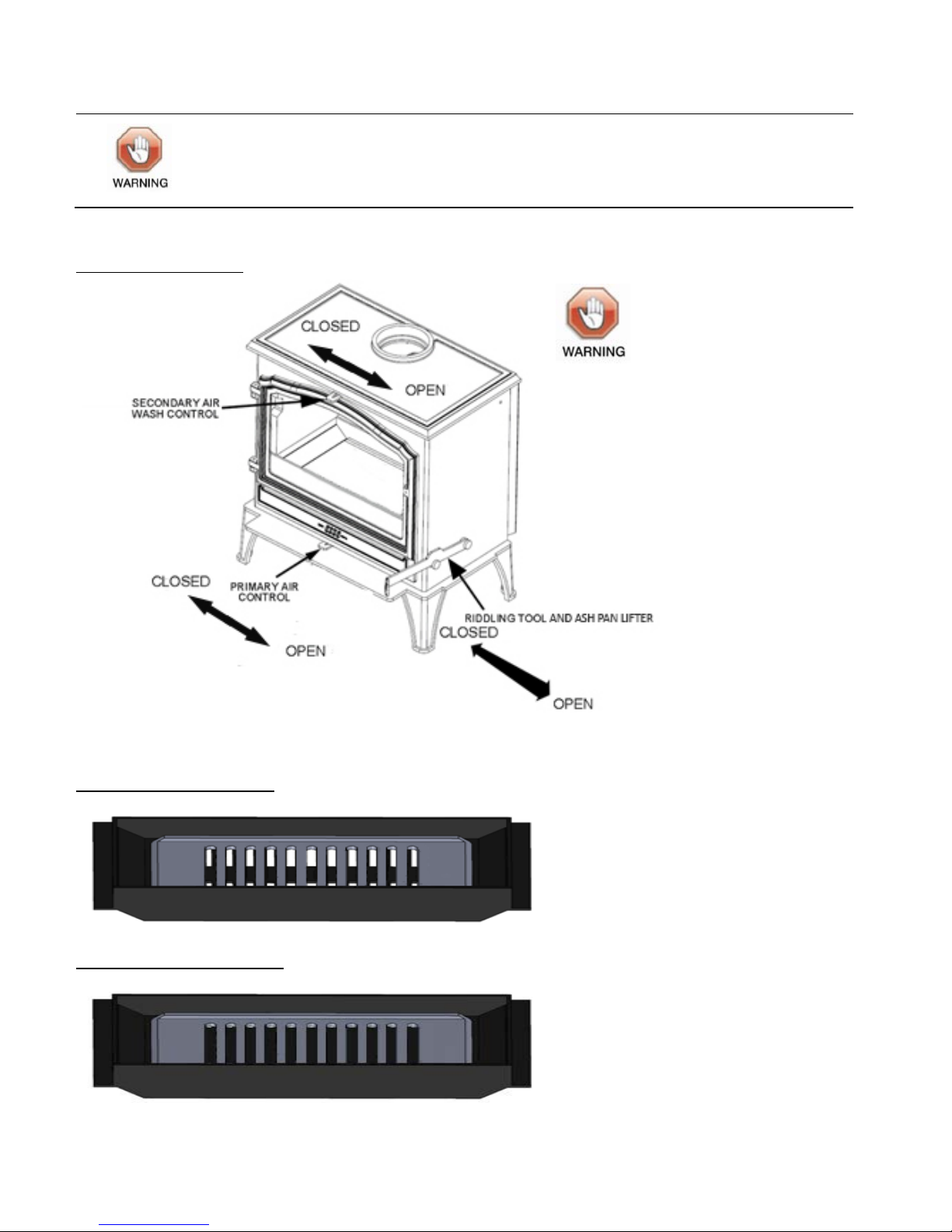 WARNING

WARNING

CLOSED

OPEN

SECONDARY AIR WASH CONTROL

CLOSED

PRIMARY AIR CONTROL

OPEN

RIDDLING TOOL AND ASH PAN LIFTER

CLOSED

OPEN