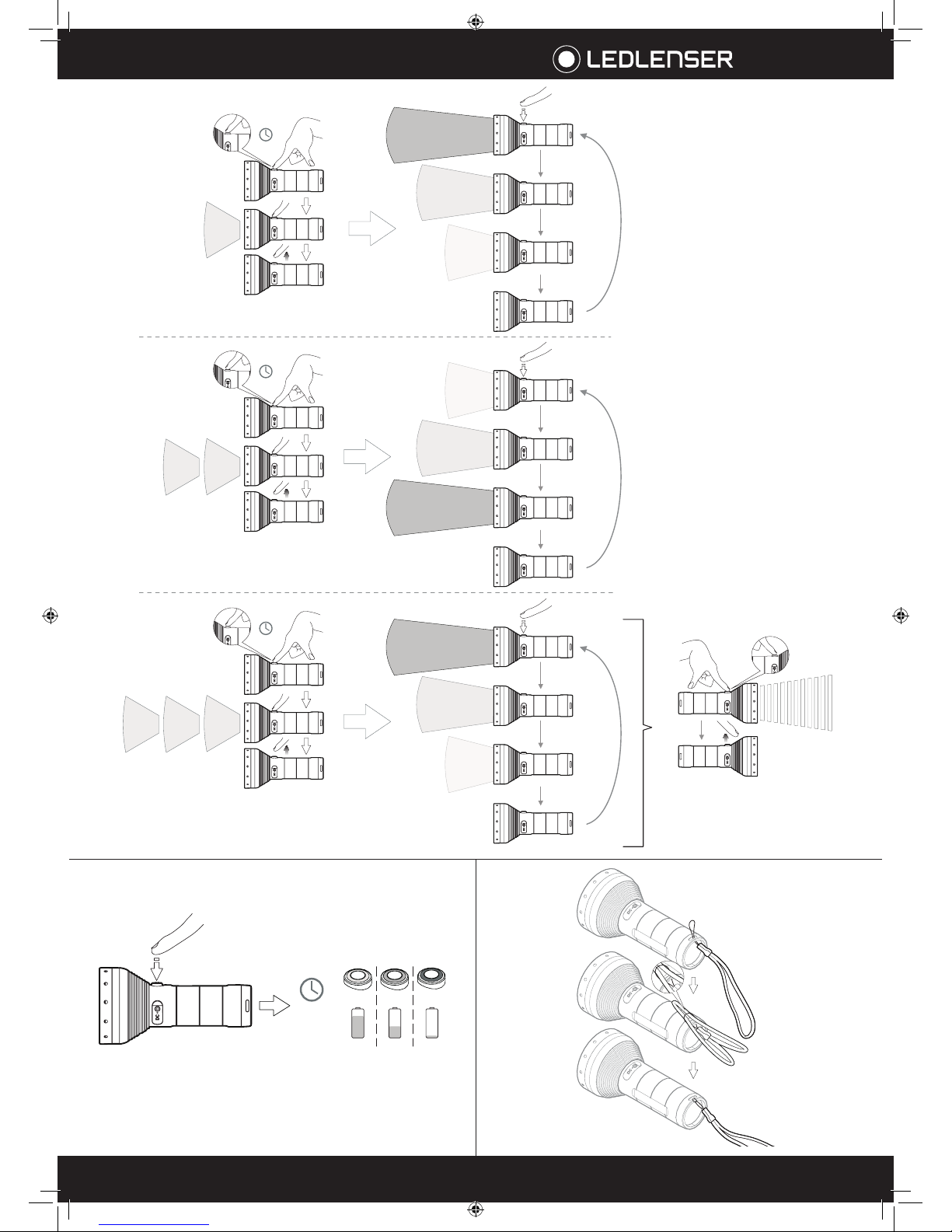 LEDLENSER