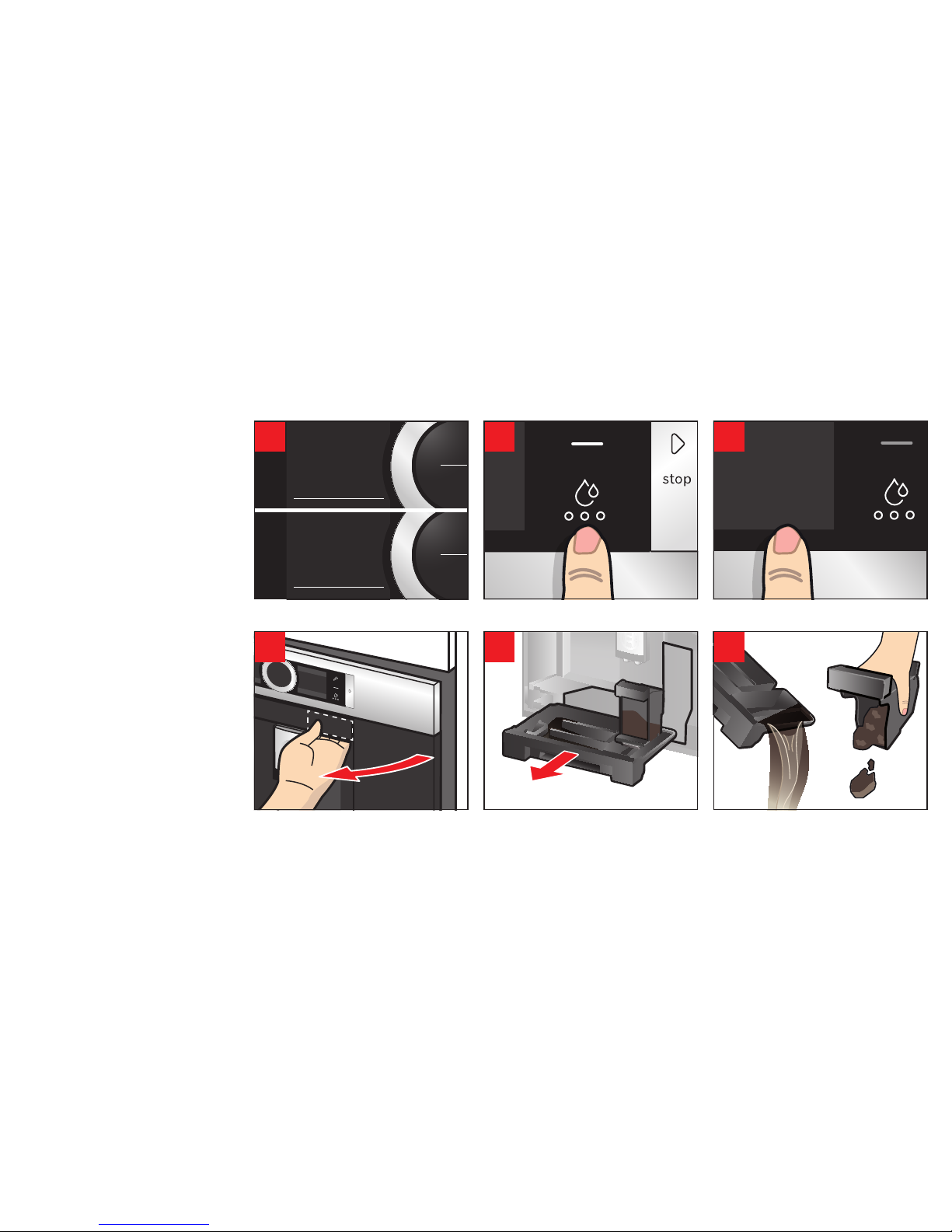 stop