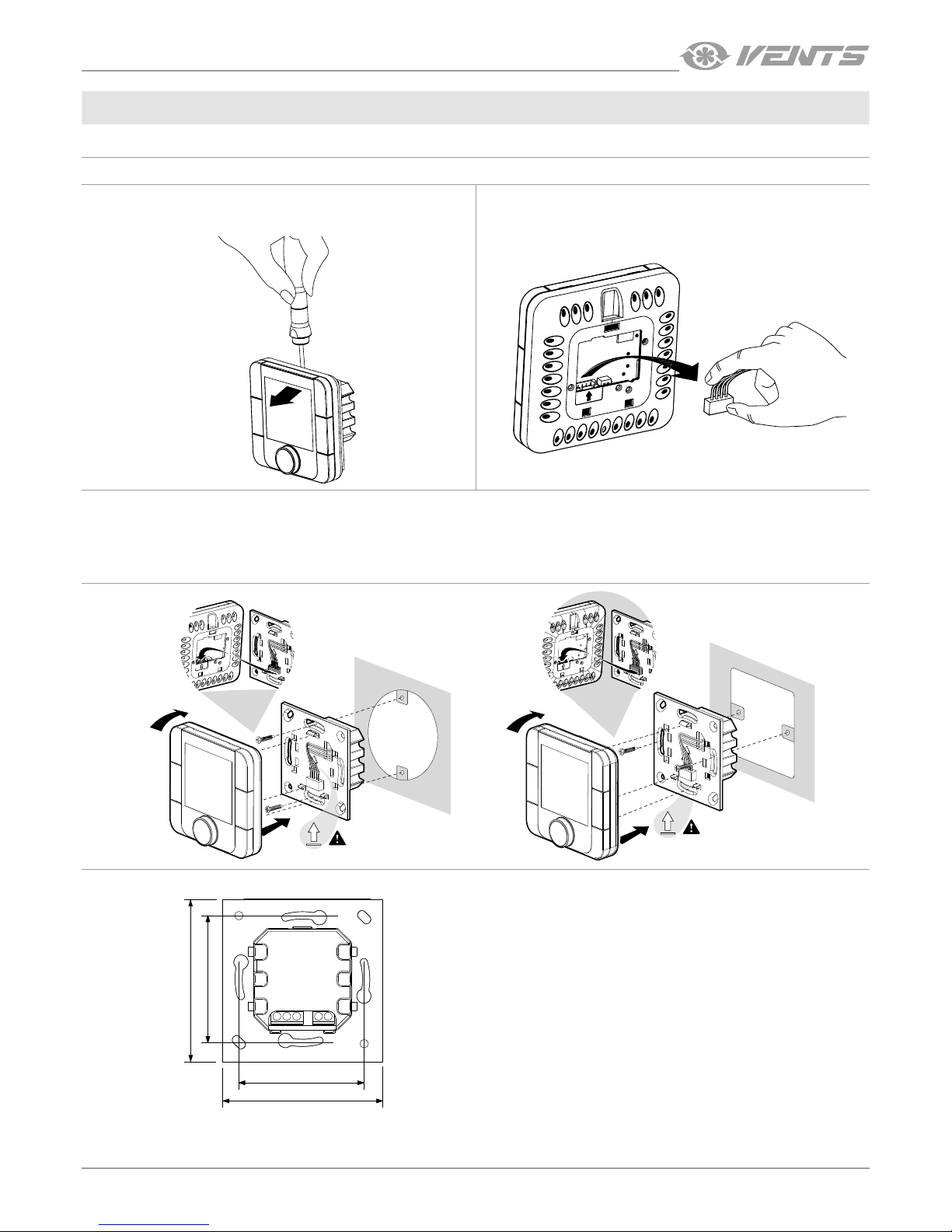 VENTS