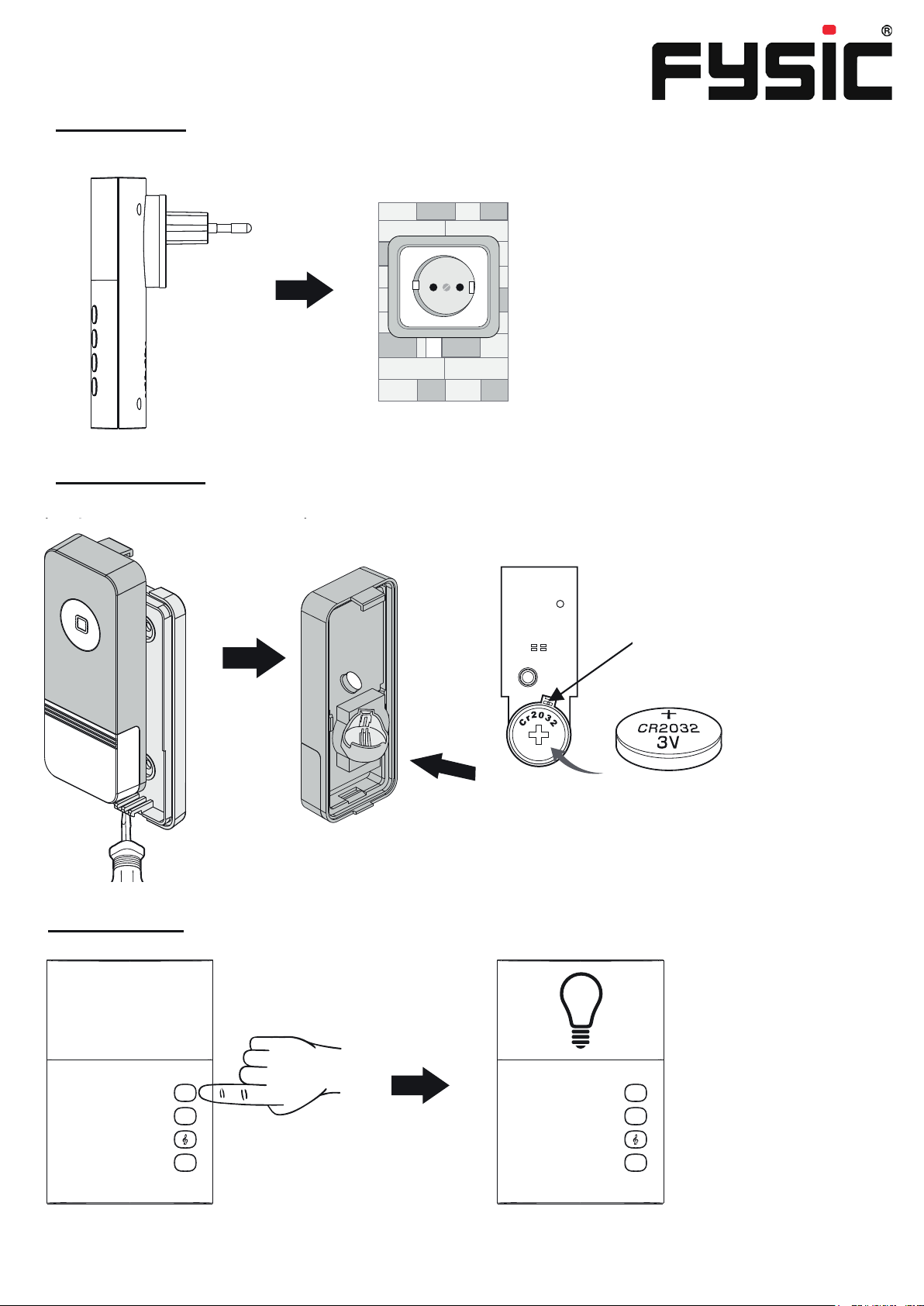 FYSIC®

Cr2032

+
CR2032
3V