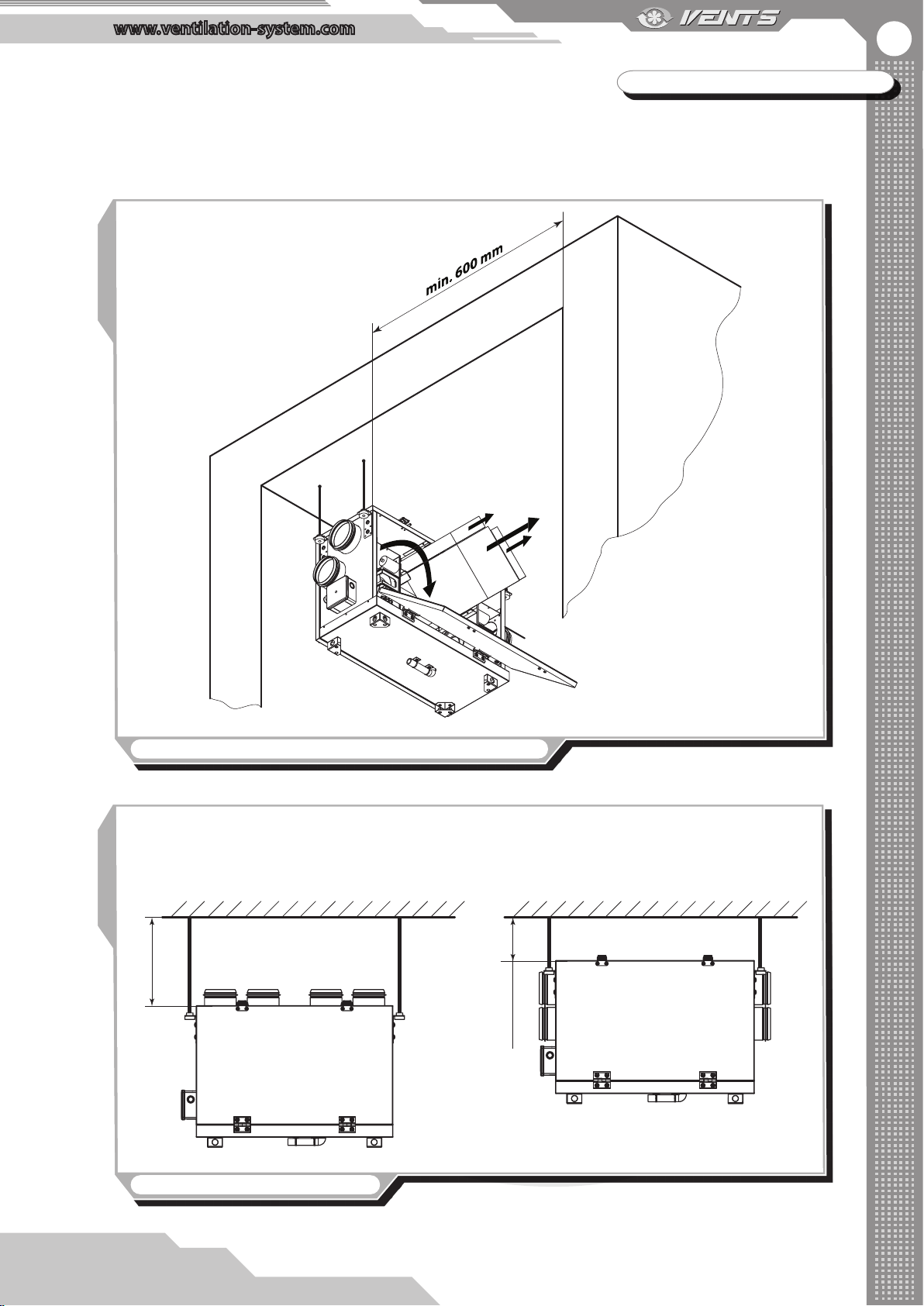 www.ventilation-system.com

VENTS

min. 600 mm