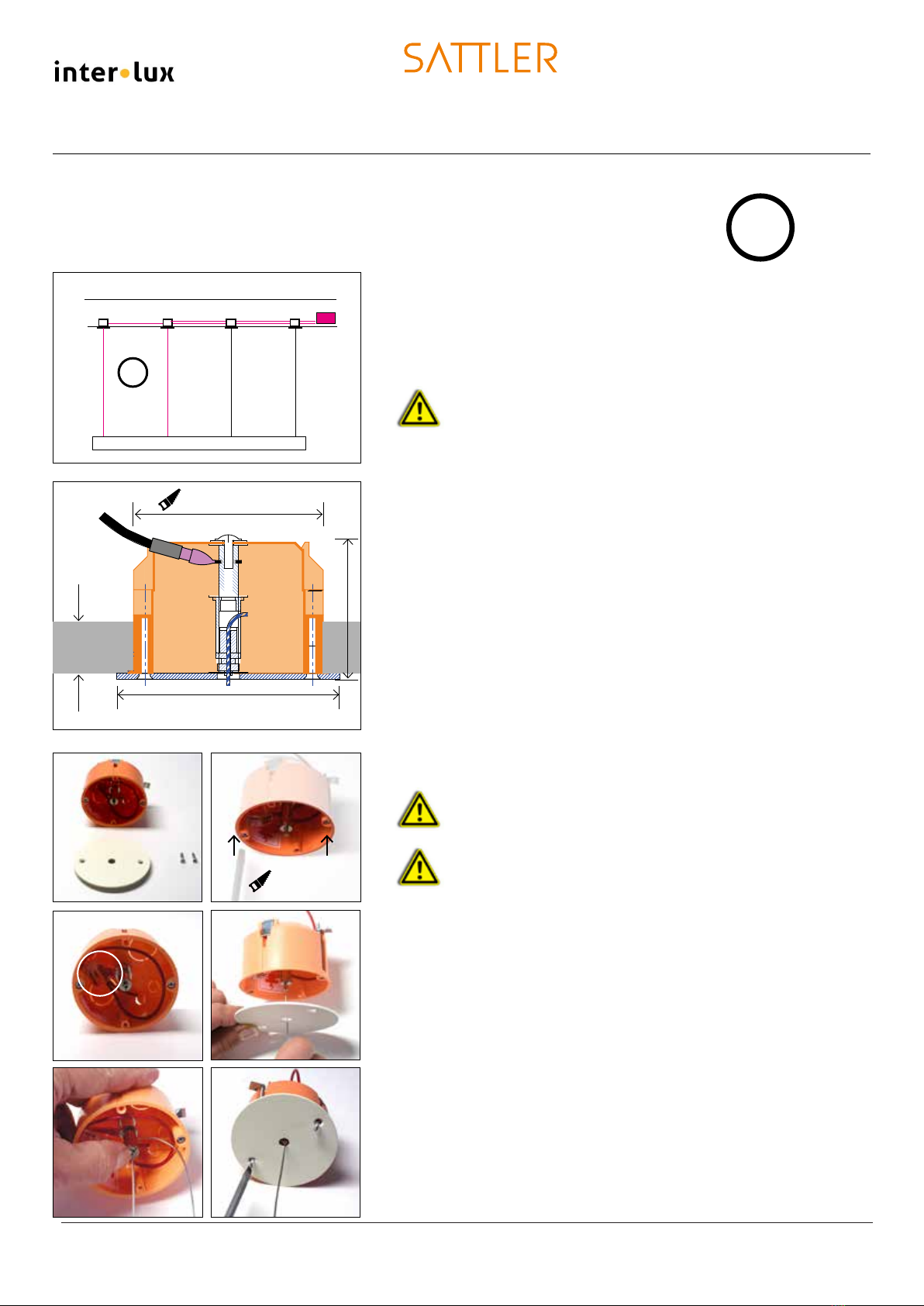 inter•lux

SATTLER