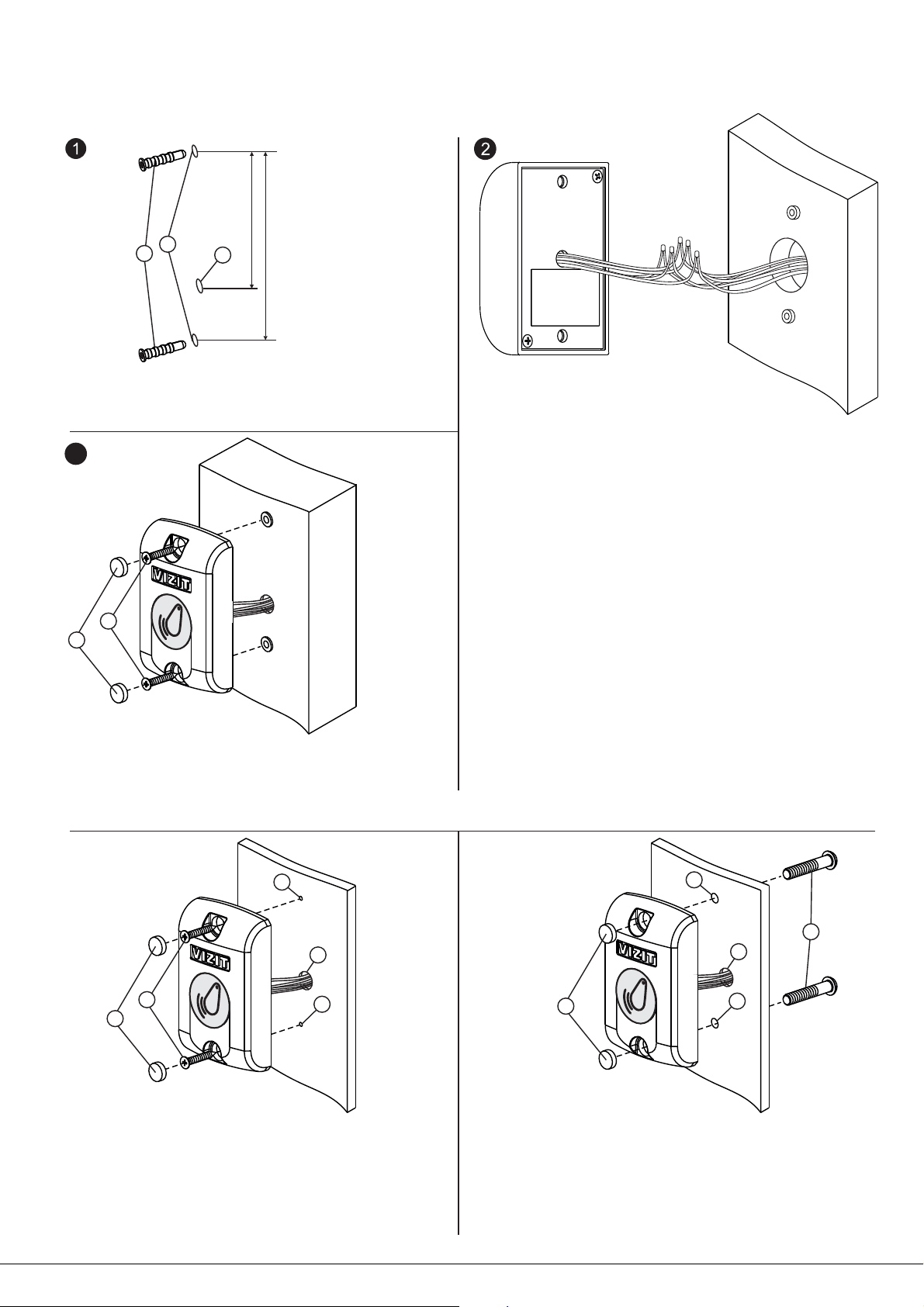 1

2

VIZIT

VIZIT

VIZIT