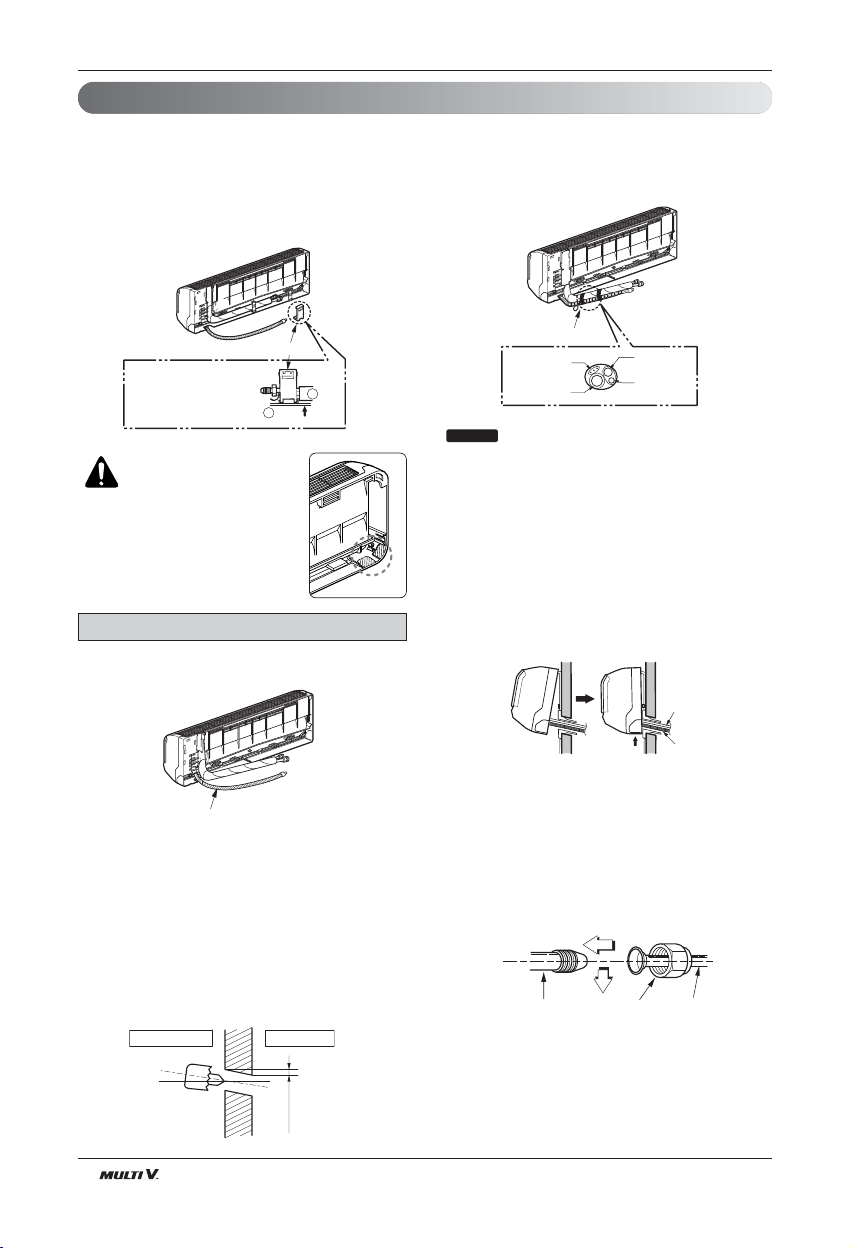 MULTI V.