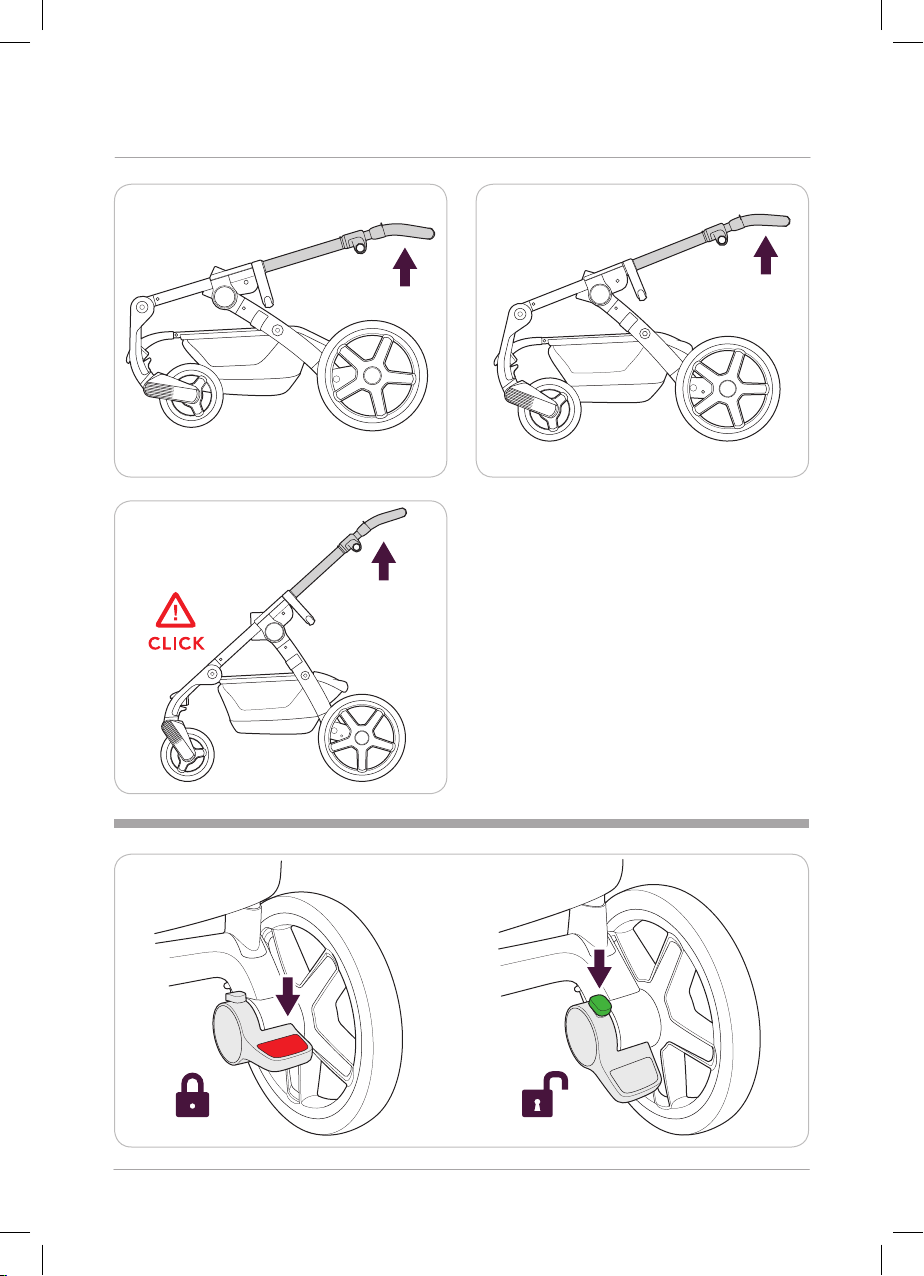 CLICK