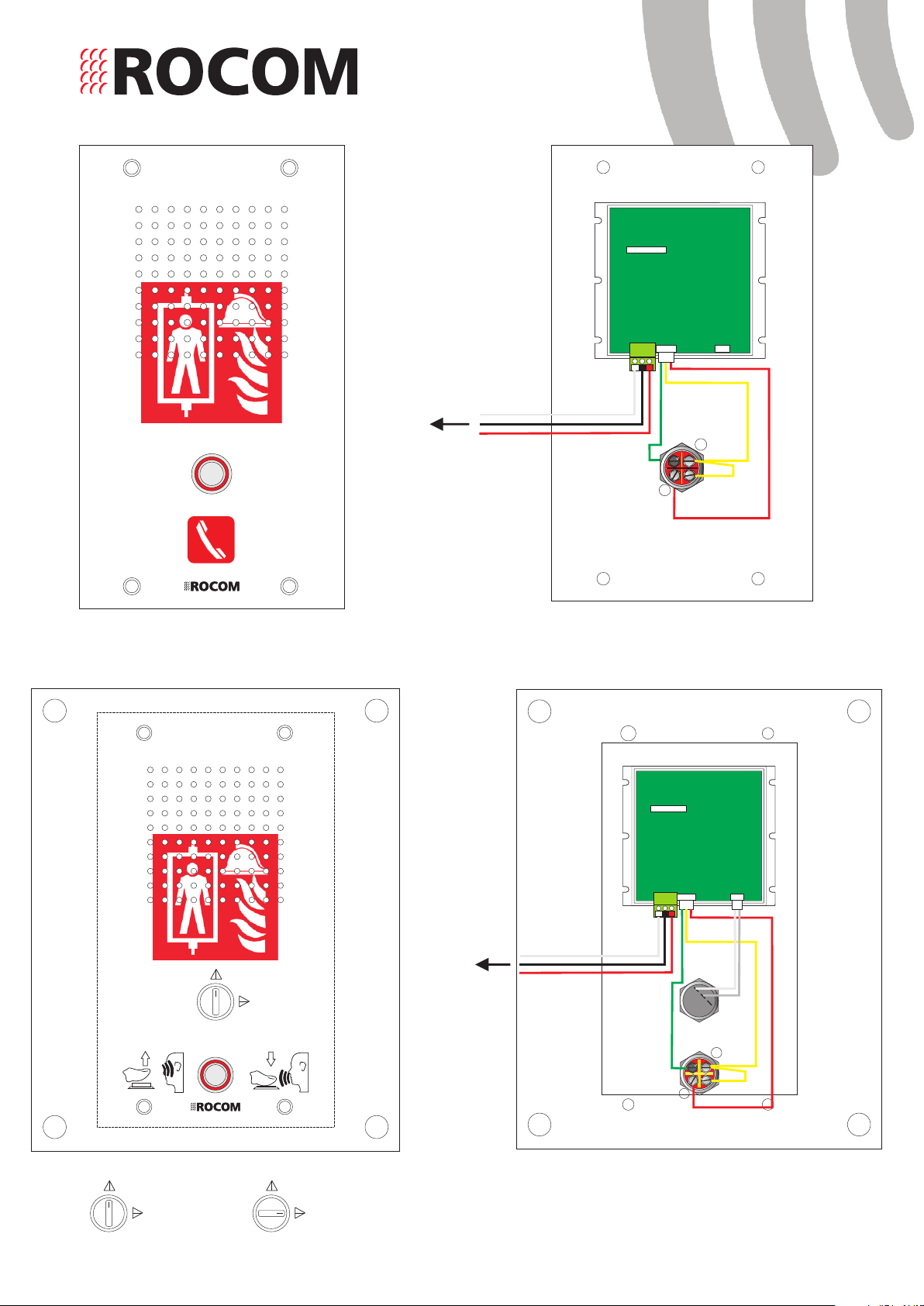 ROCOM

ROCOM

ROCOM