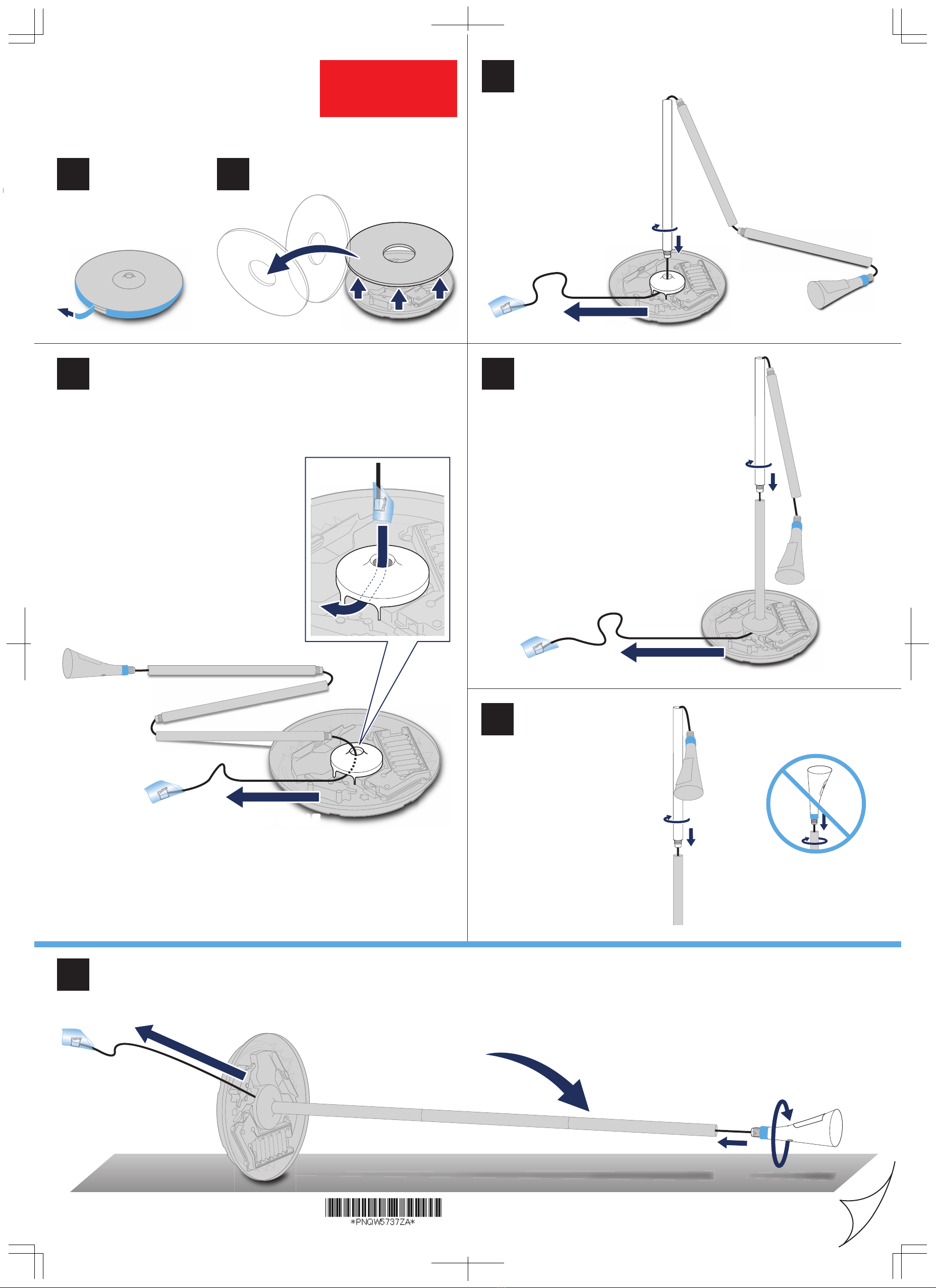 *PNQW5737ZA*