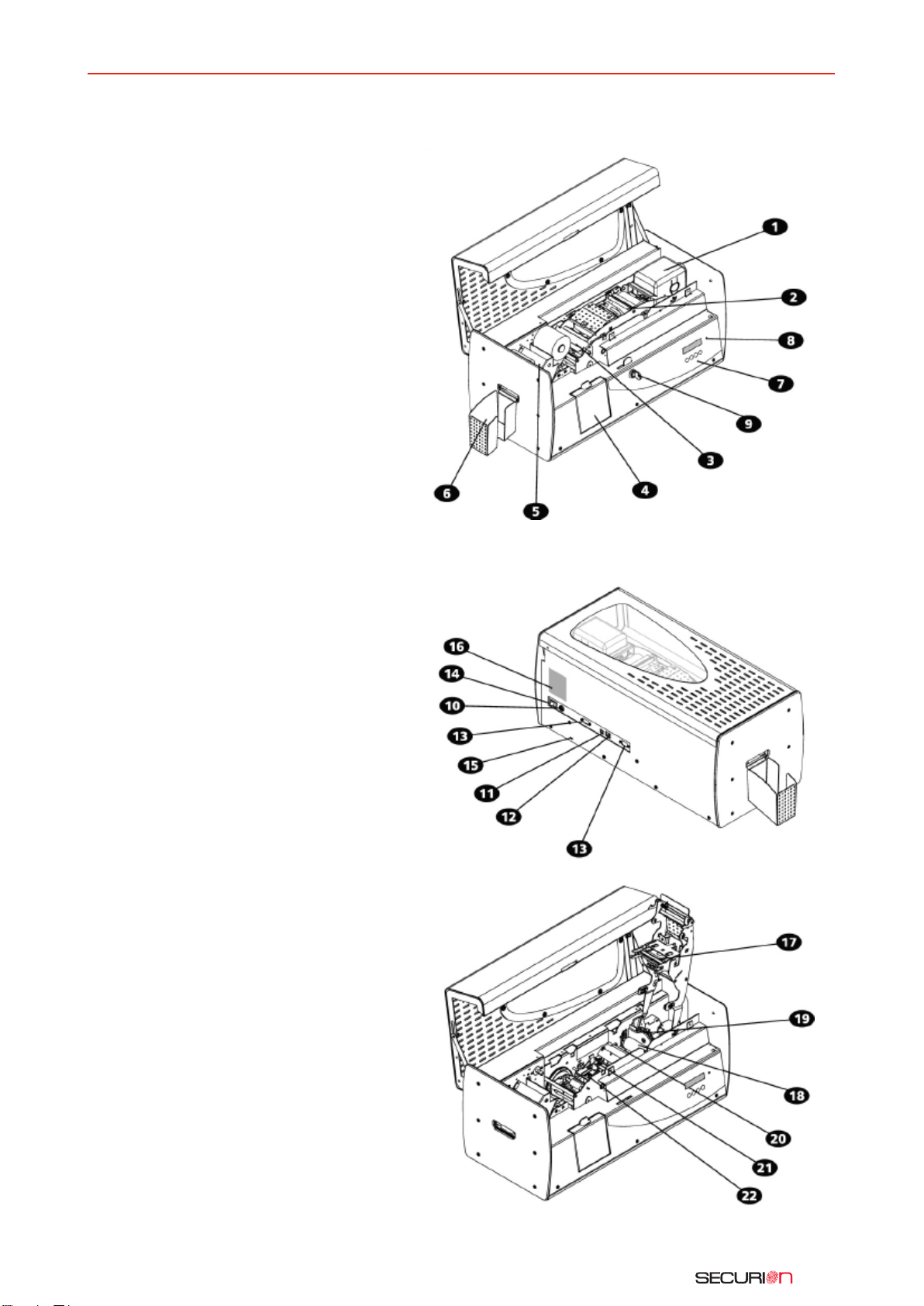 1
2
8
7
9
3
4
5
6

16
14
10
13
15
11
12
13

17
19
18
20
21
22

SECURION