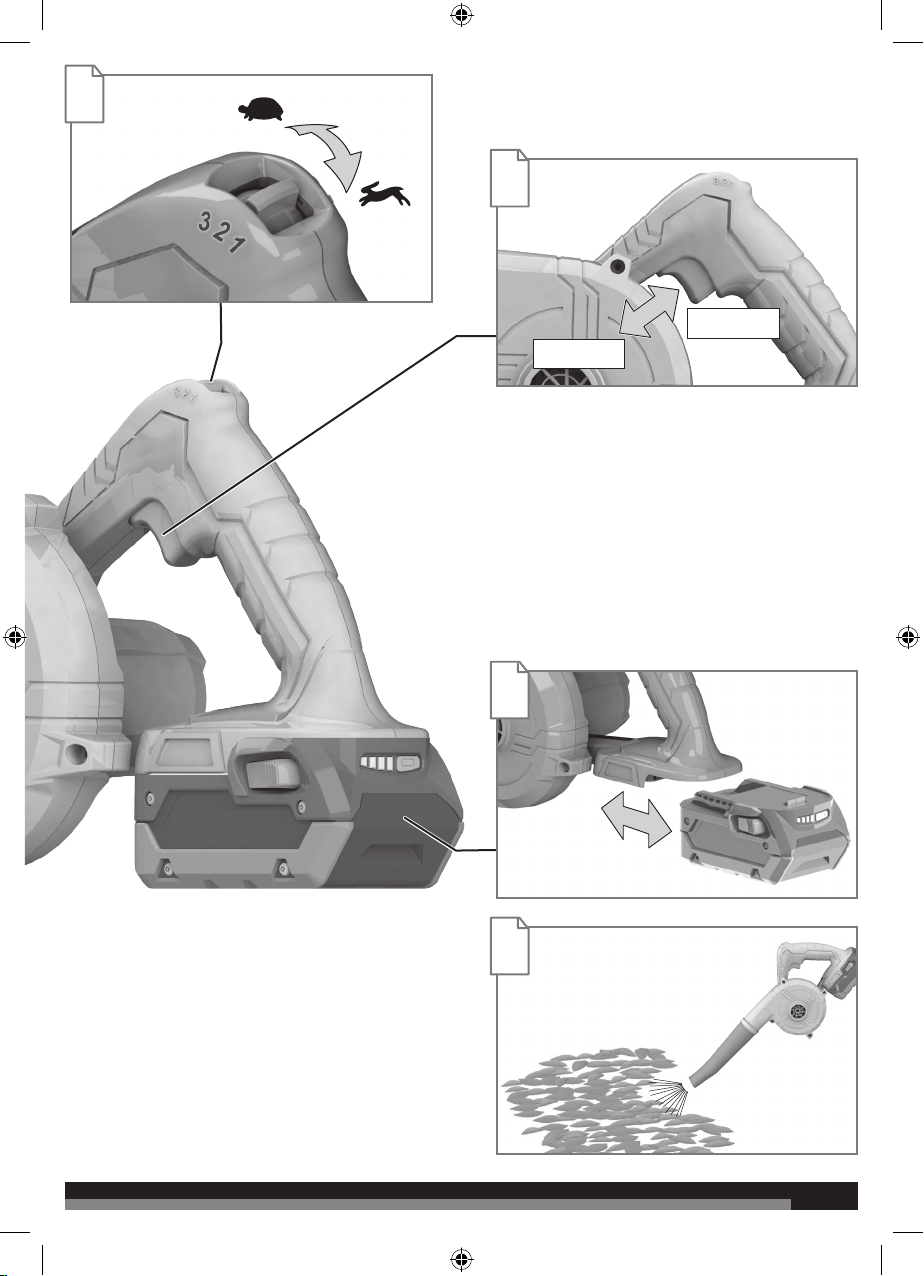 3 2 1