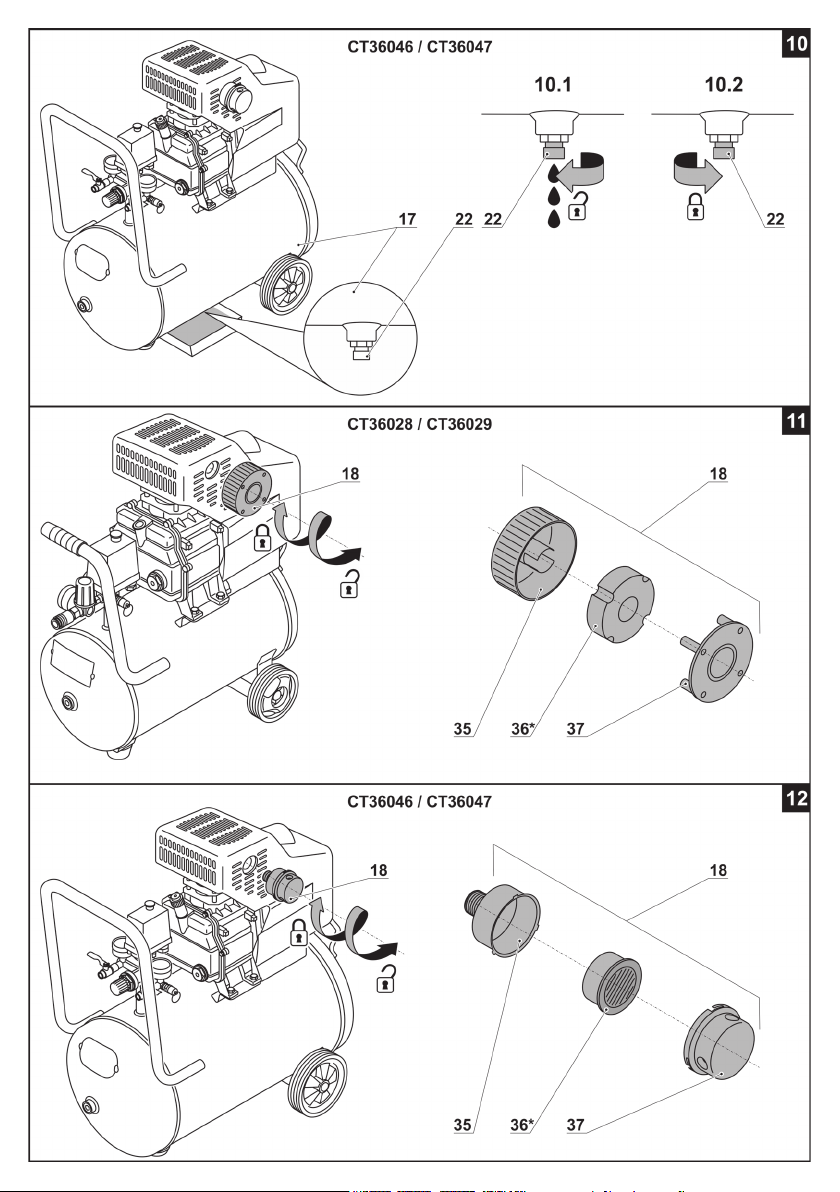 CT36046 / CT36047

10

10.1

10.2

22

22

17

22

CT36028 / CT36029

11

18

18

35

36*

37

CT36046 / CT36047

12

18

18

35

36*

37