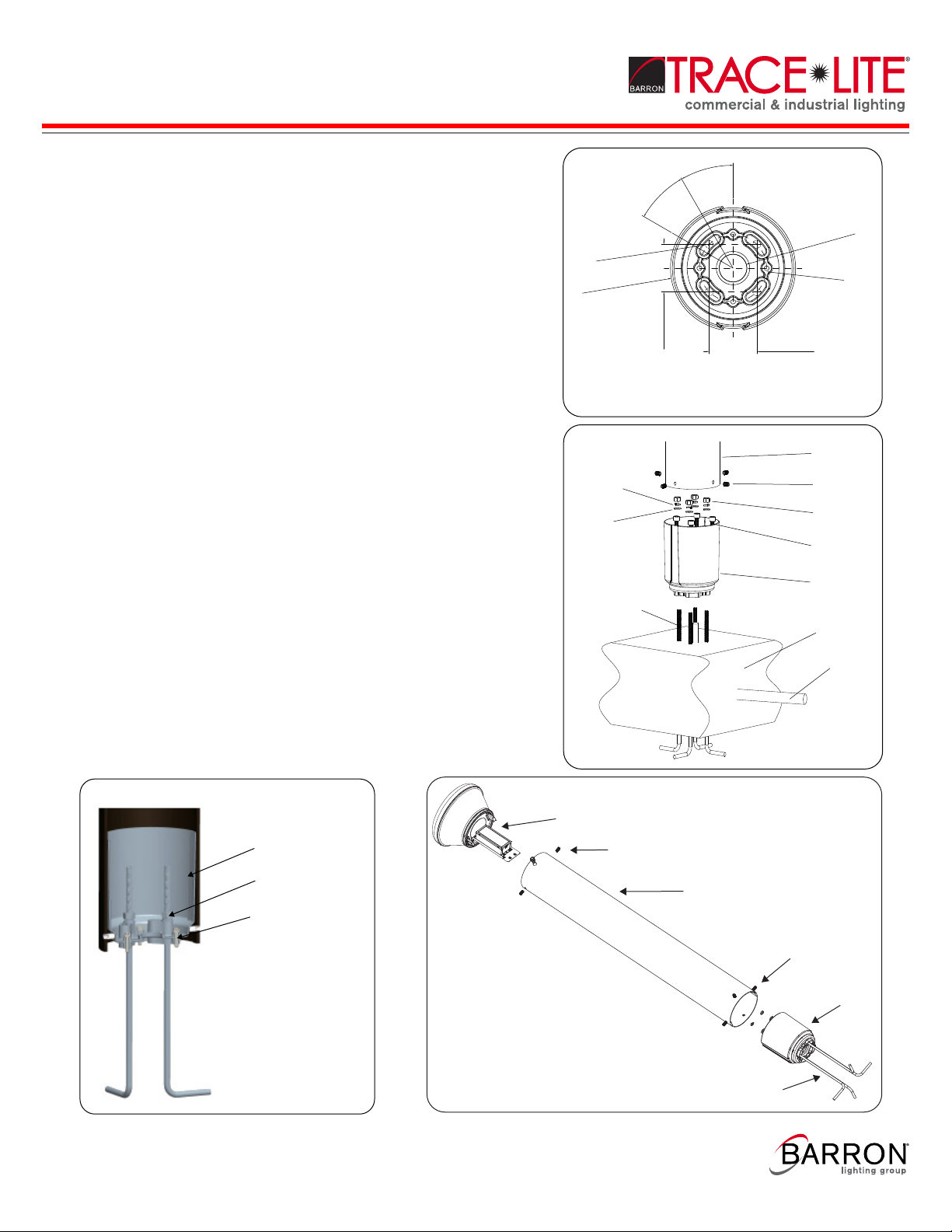 BARRON TRACE LITE®
commercial & industrial lighting

BARRON®
lighting group