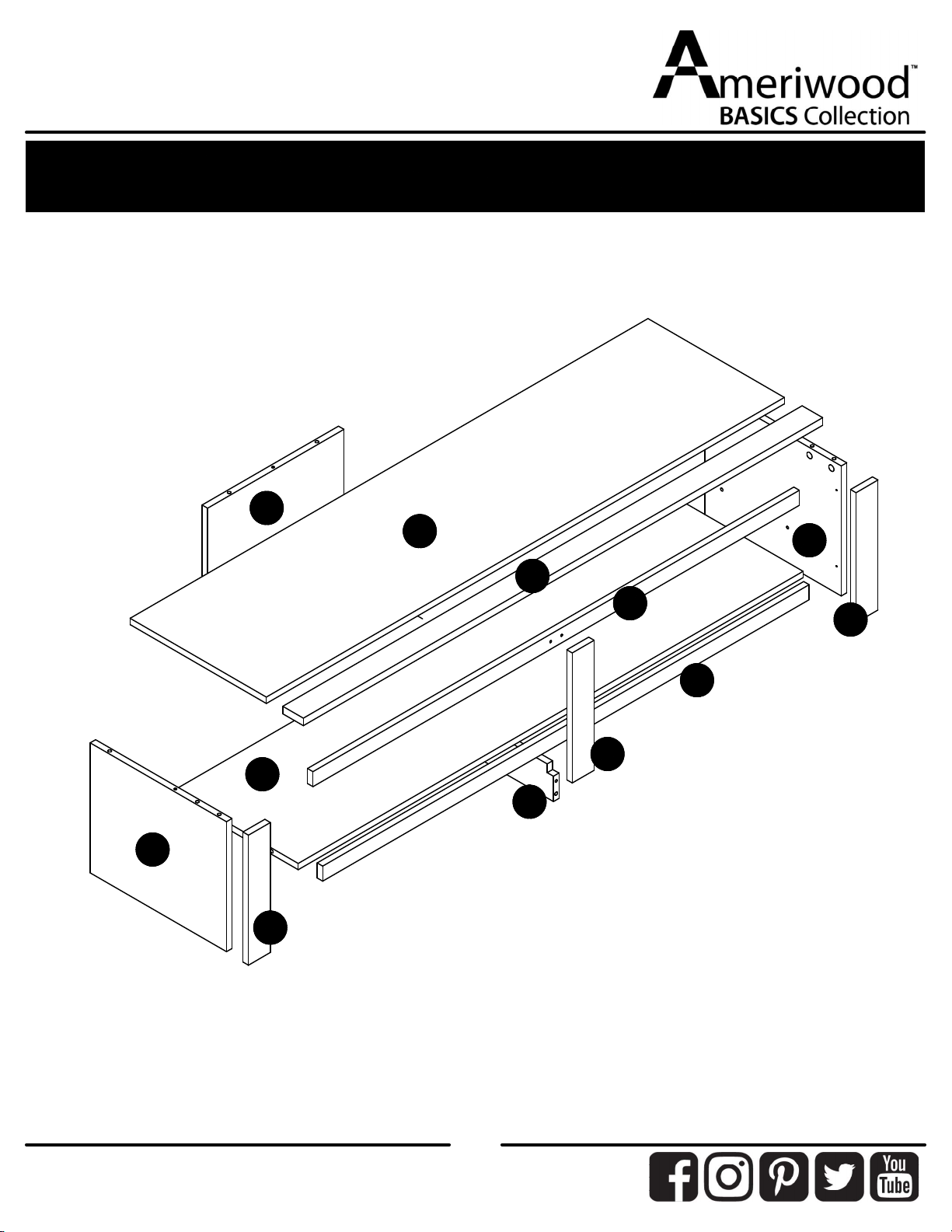 Ameriwood™
BASICS Collection

You Tube