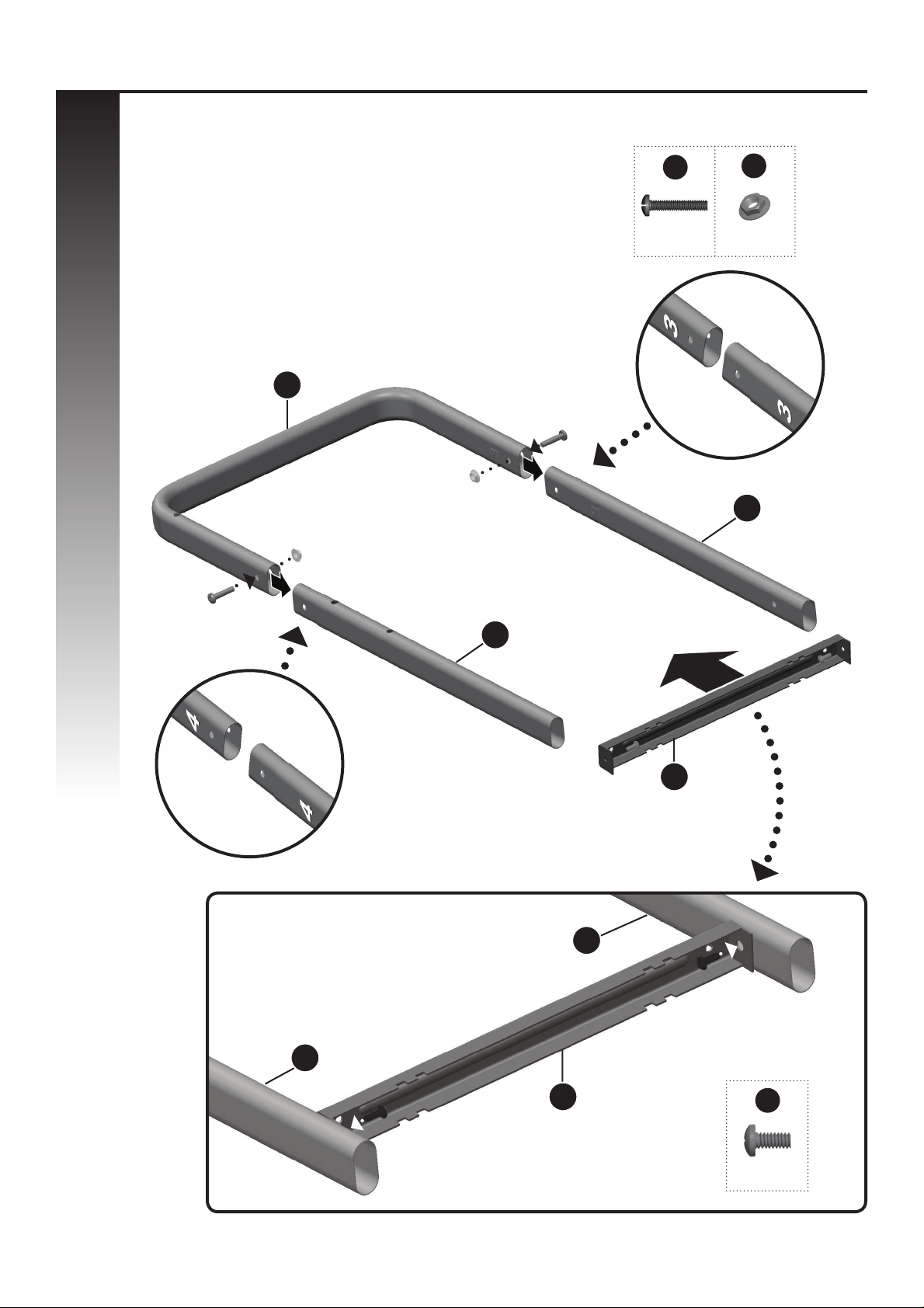 3

3

4

4