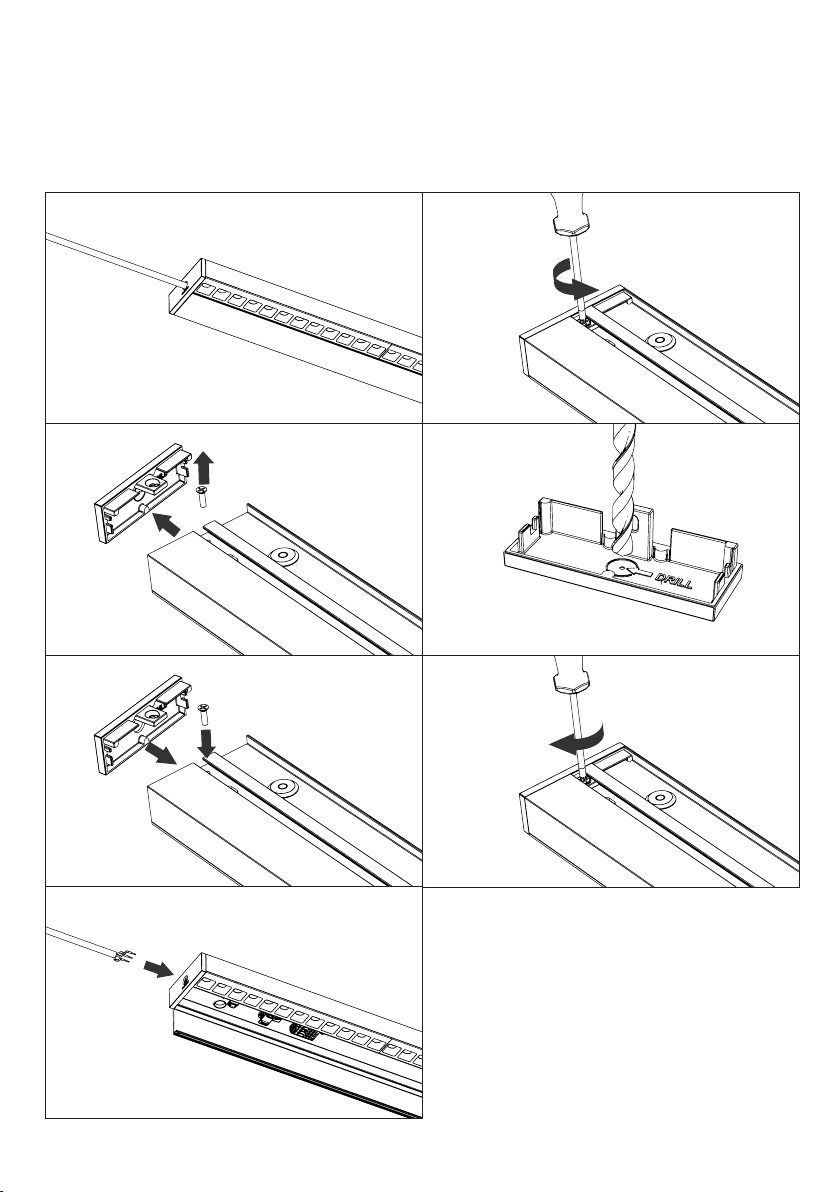 DRILL