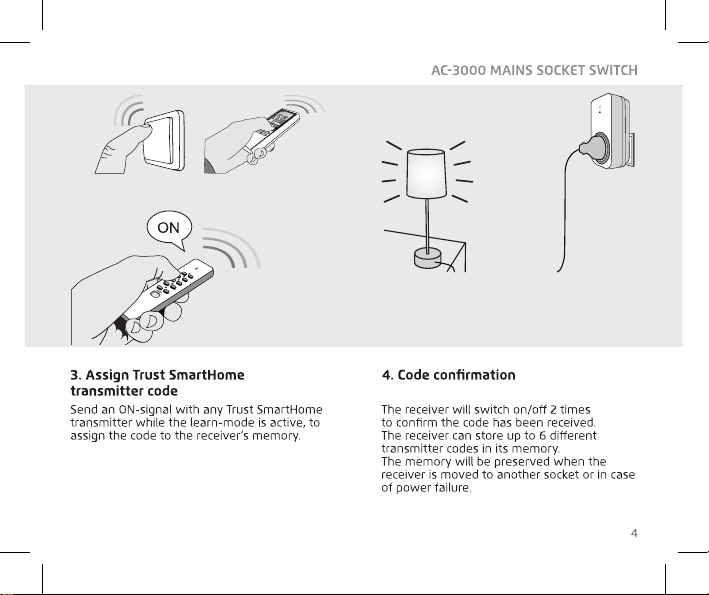 AC-3000 MAINS SOCKET SWITCH

ON

3. Assign Trust SmartHome transmitter code

Send an ON-signal with any Trust SmartHome transmitter while the learn-mode is active, to assign the code to the receiver's memory.

4. Code confirmation

The receiver will switch on/off 2 times to confirm the code has been received.
The receiver can store up to 6 different transmitter codes in its memory.
The memory will be preserved when the receiver is moved to another socket or in case of power failure.

4