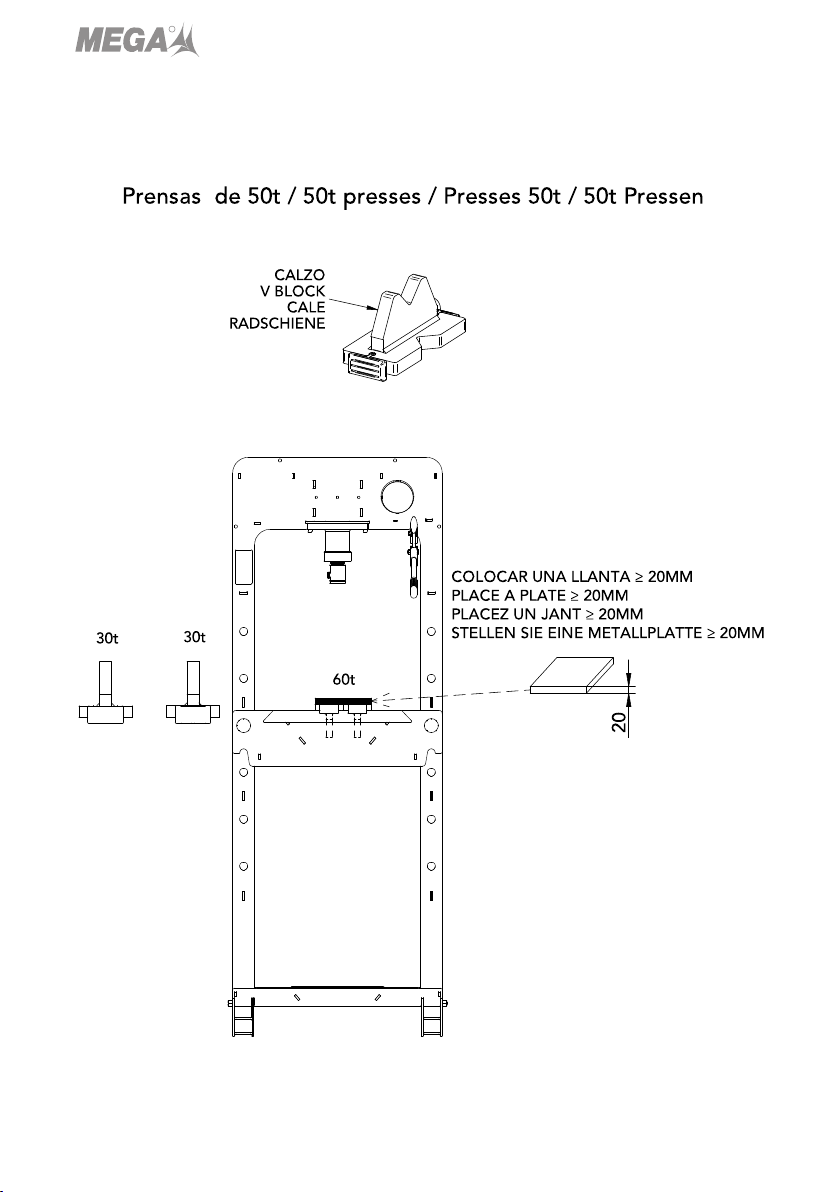 MEGA

Prensas de 50t / 50t presses / Presses 50t / 50t Pressen

CALZO
V BLOCK
CALE
RADSCHIENE

COLOCAR UNA LLANTA ≥ 20MM
PLACE A PLATE ≥ 20MM
PLACEZ UN JANT ≥ 20MM
STELLEN SIE EINE METALLPLATTE ≥ 20MM

30t 30t

60t

20