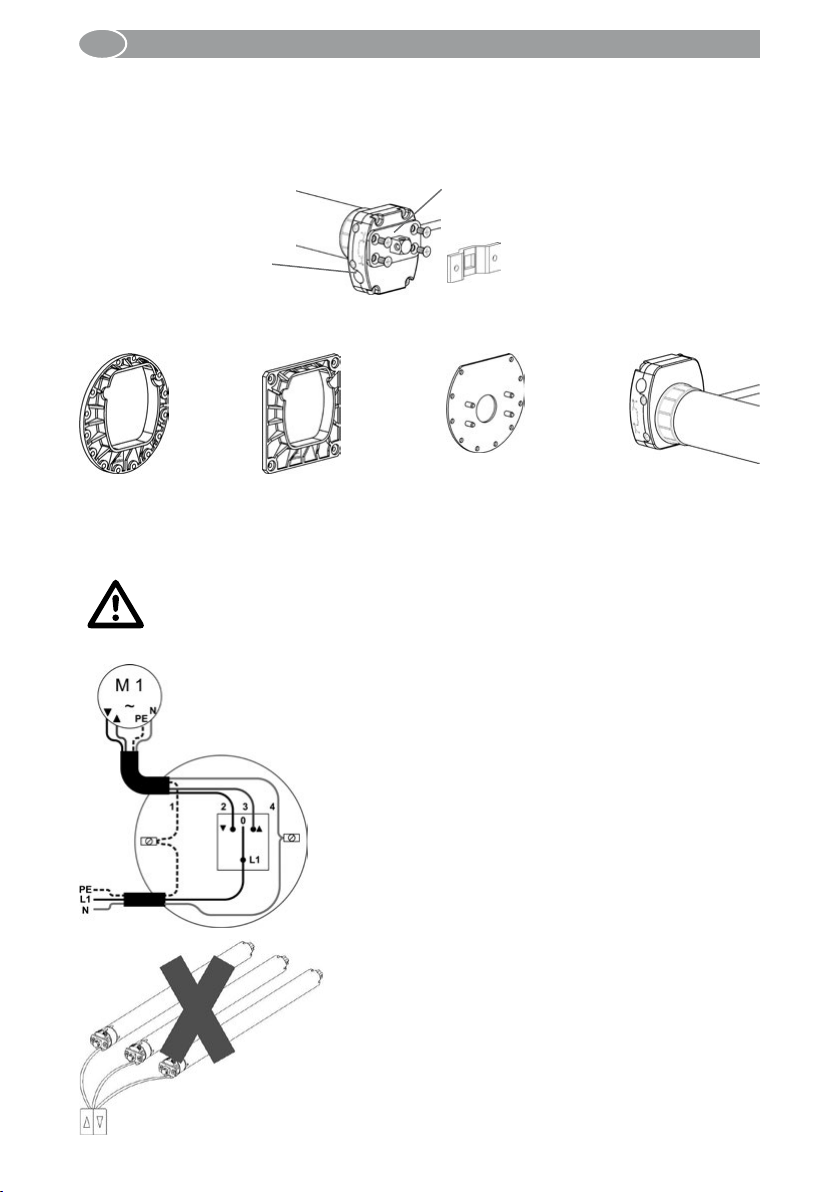 M 1
~
PE
N
1
2
3
4
0
L1
PE
L1
N