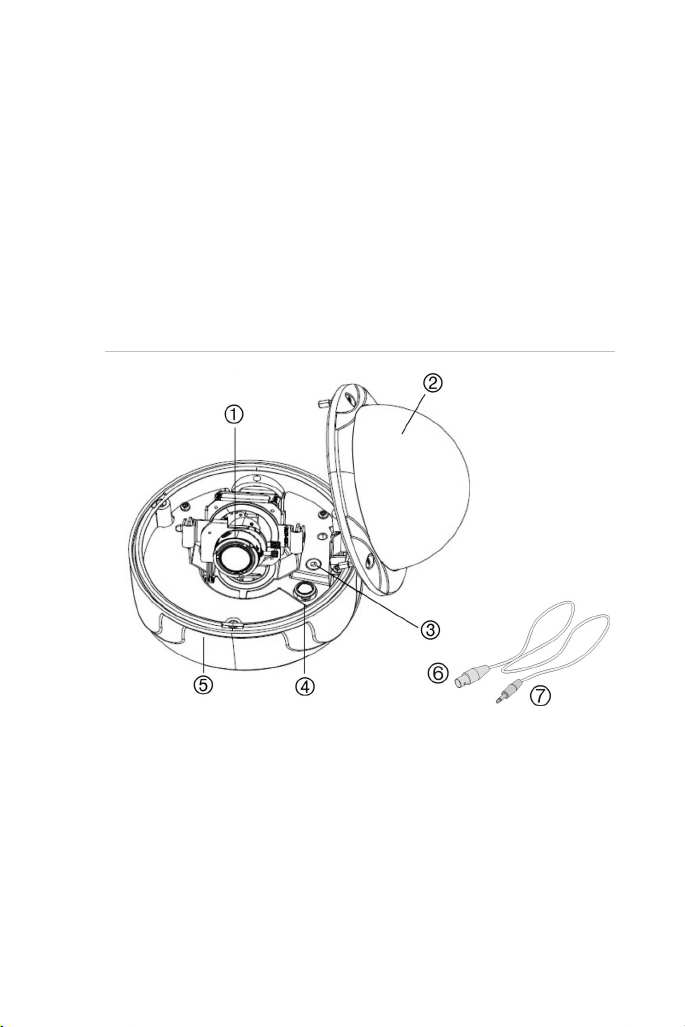 ①
②
③
④
⑤
⑥
⑦