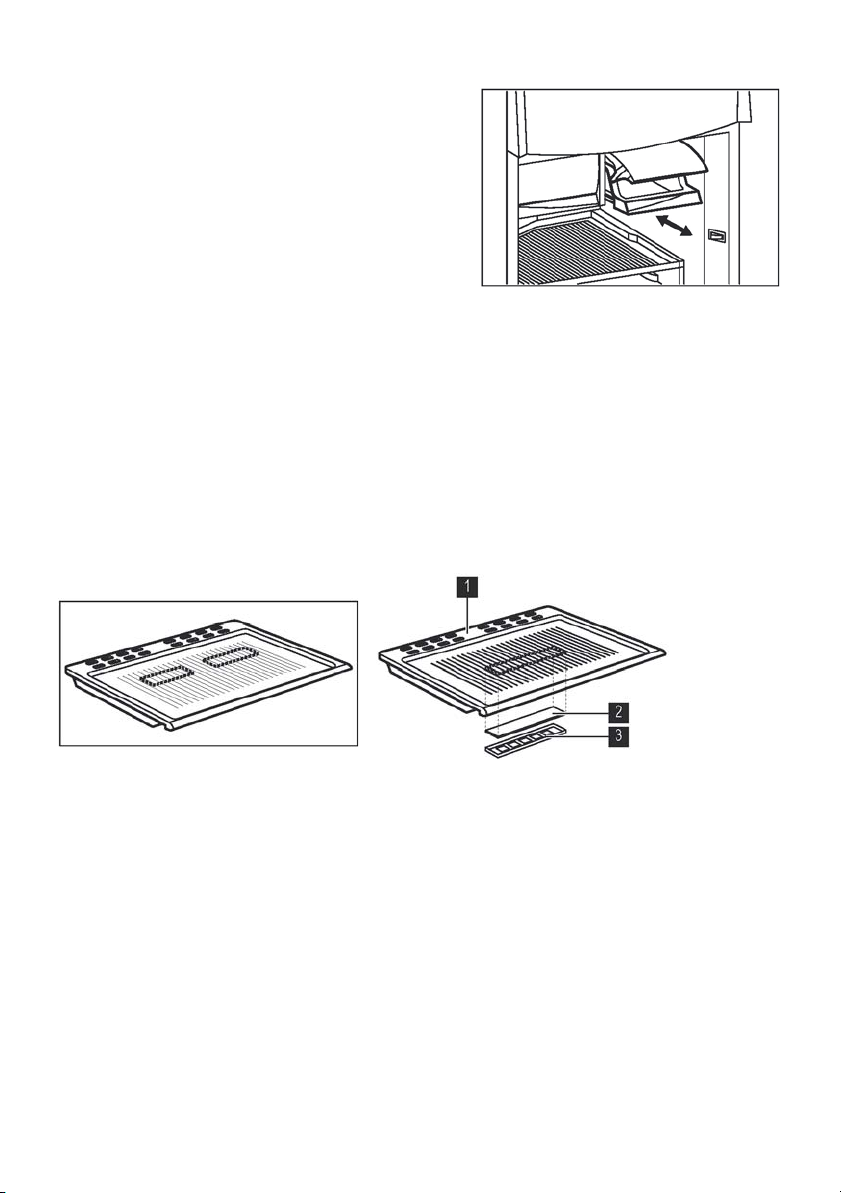 1
2
3