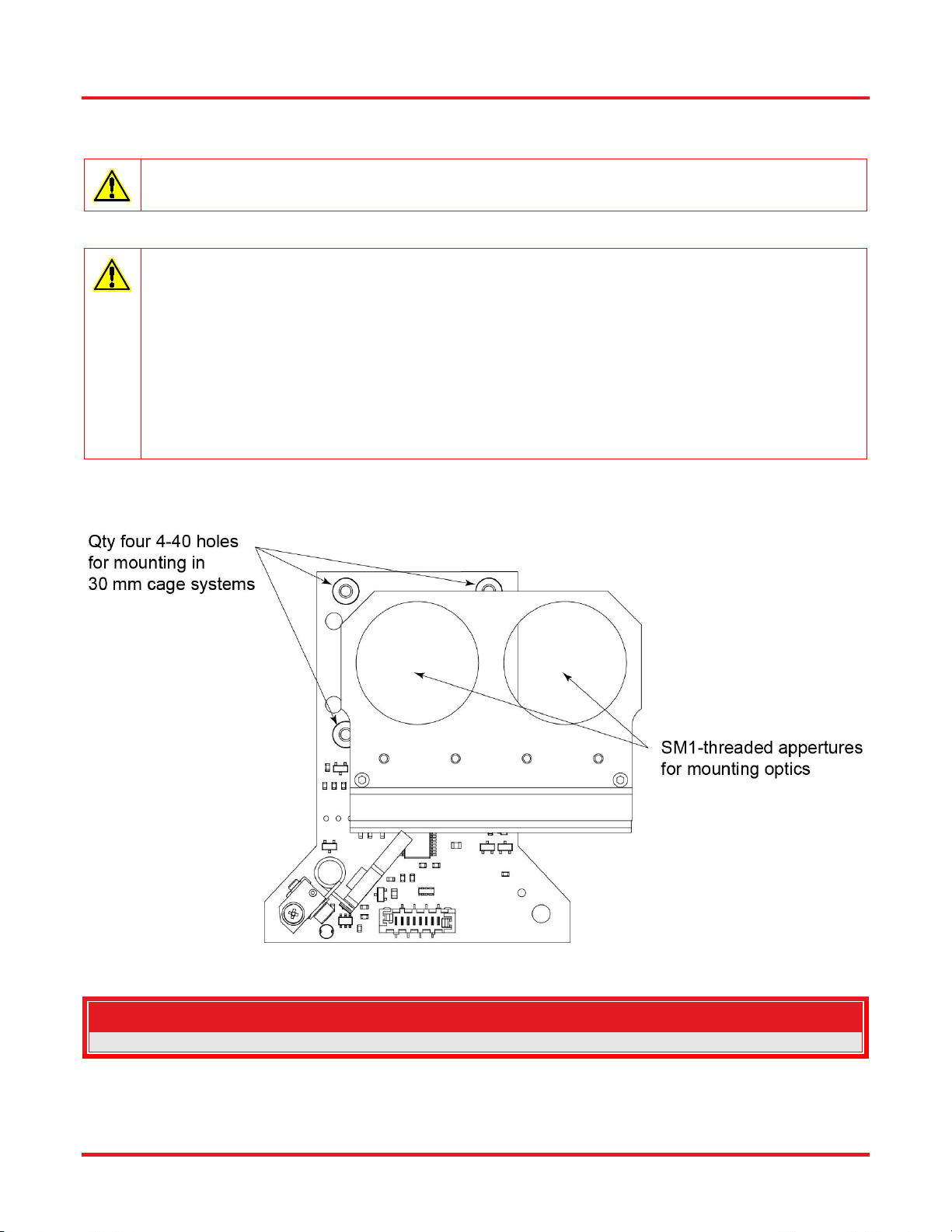 Qty four 4-40 holes for mounting in 30 mm cage systems

SM1-threaded appertures for mounting optics