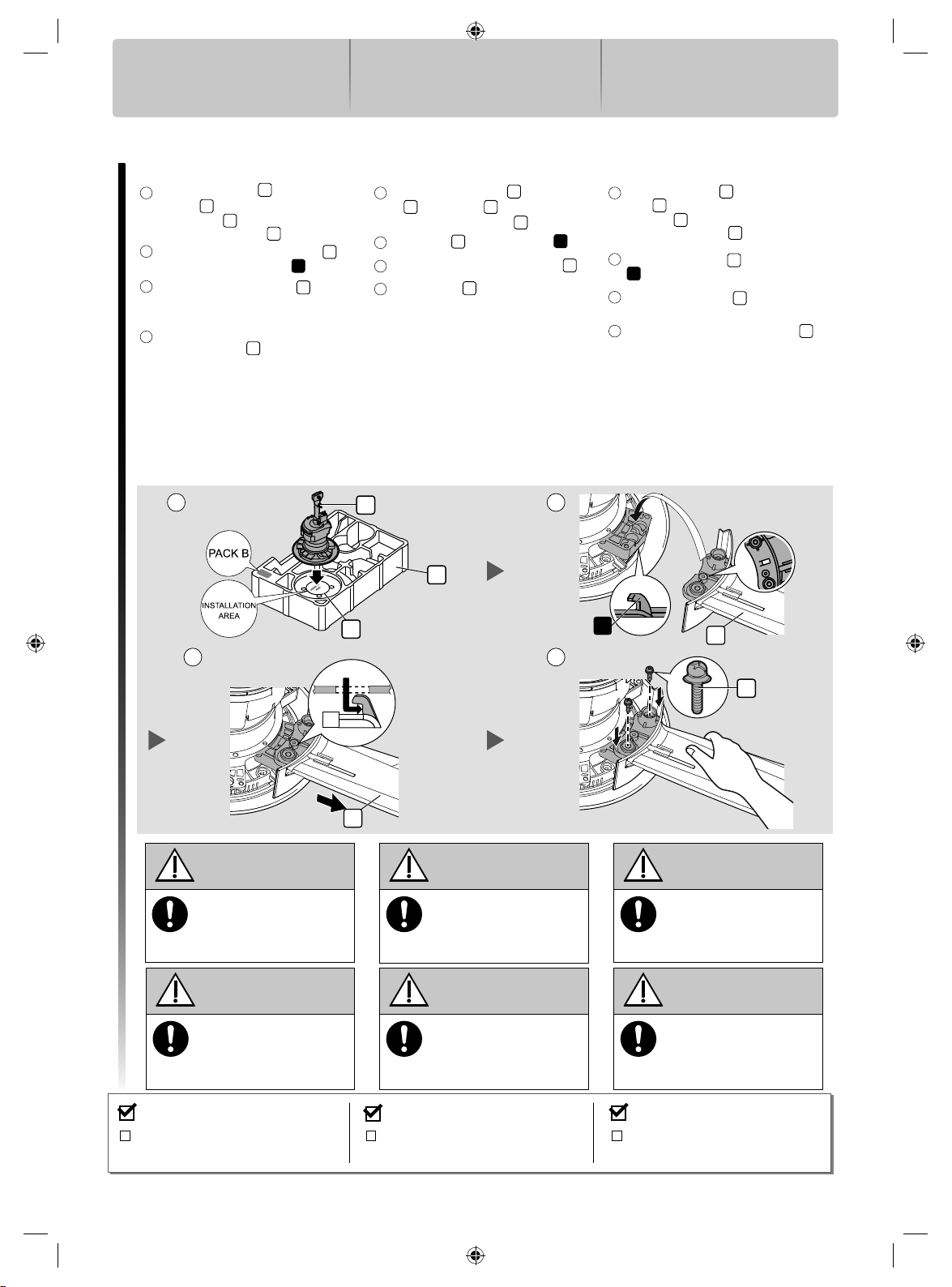 PACK B

INSTALLATION AREA