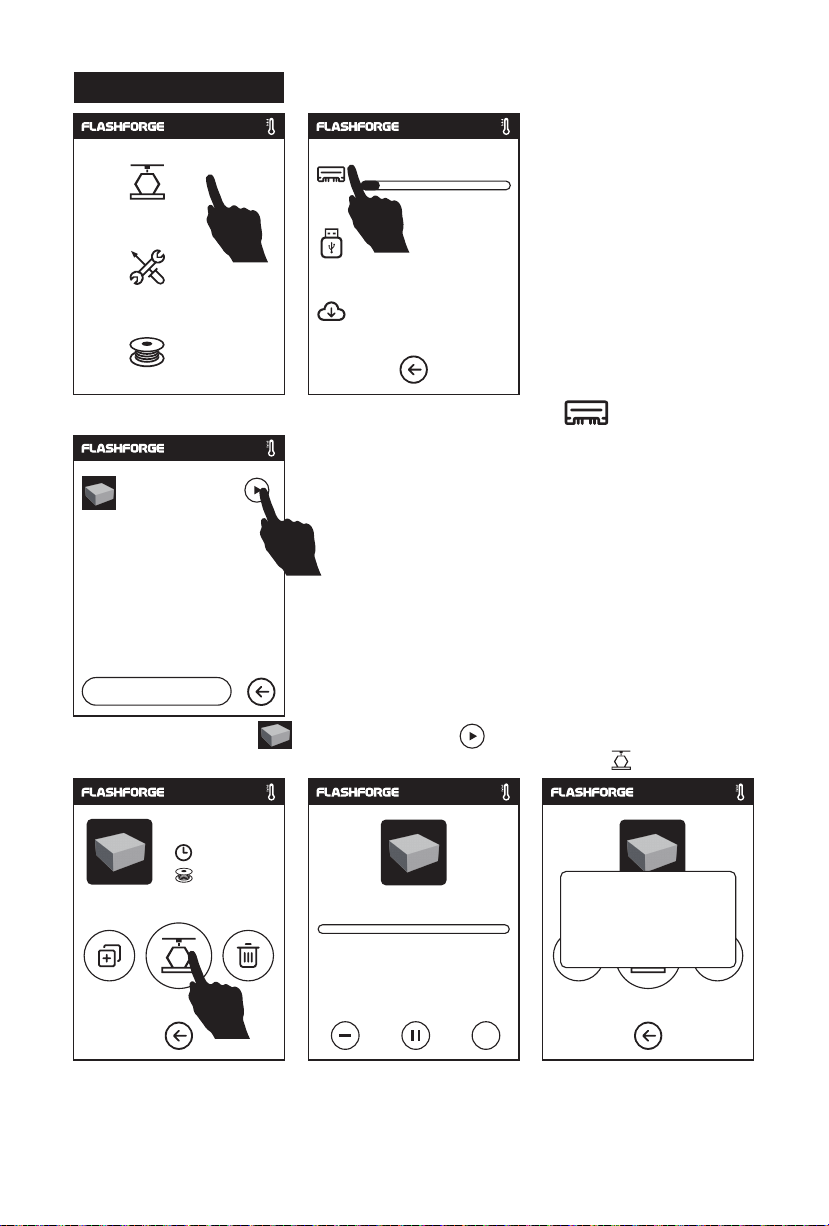 FLASHFORGE

FLASHFORGE

FLASHFORGE

FLASHFORGE

FLASHFORGE

FLASHFORGE