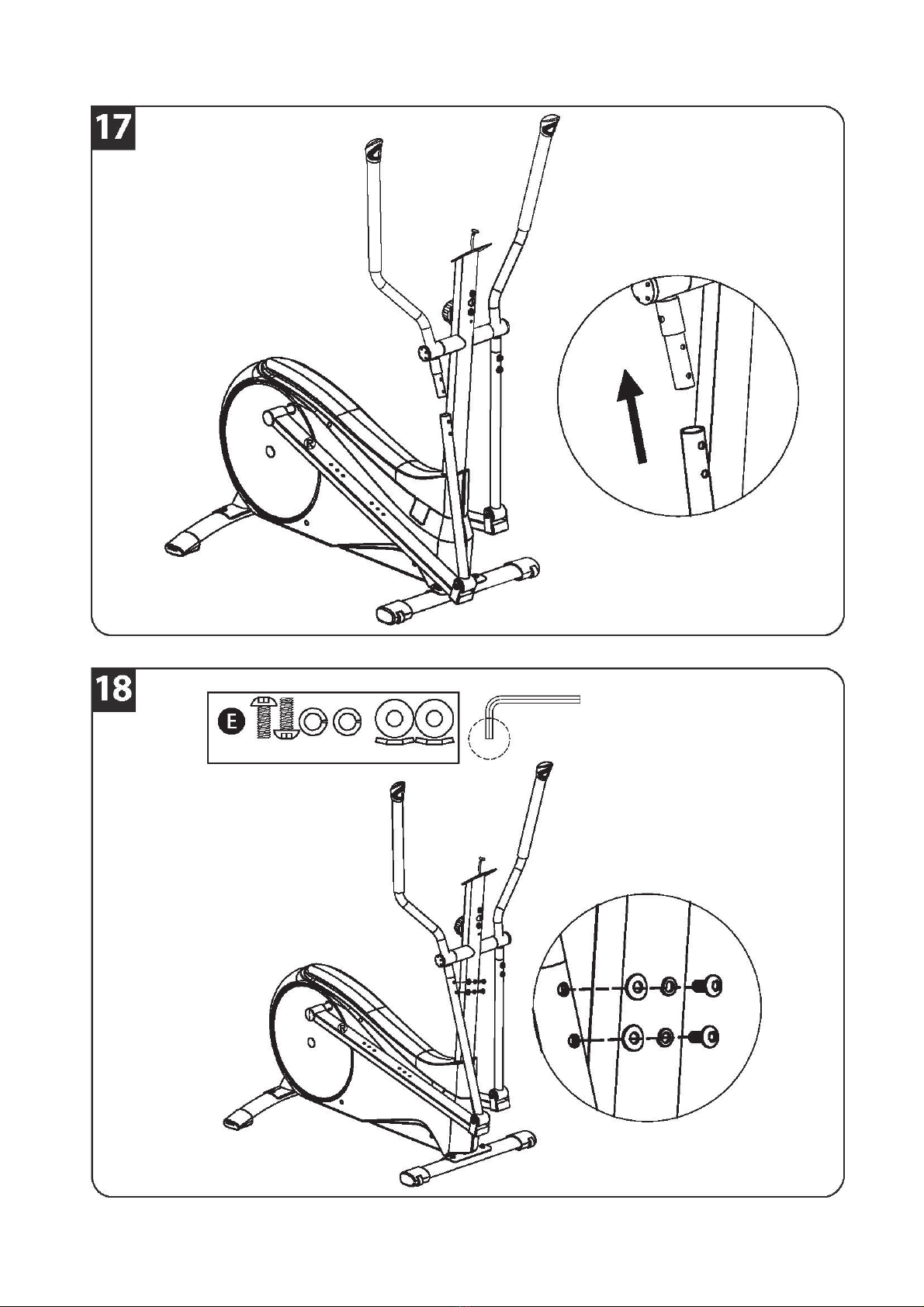 17

18

E