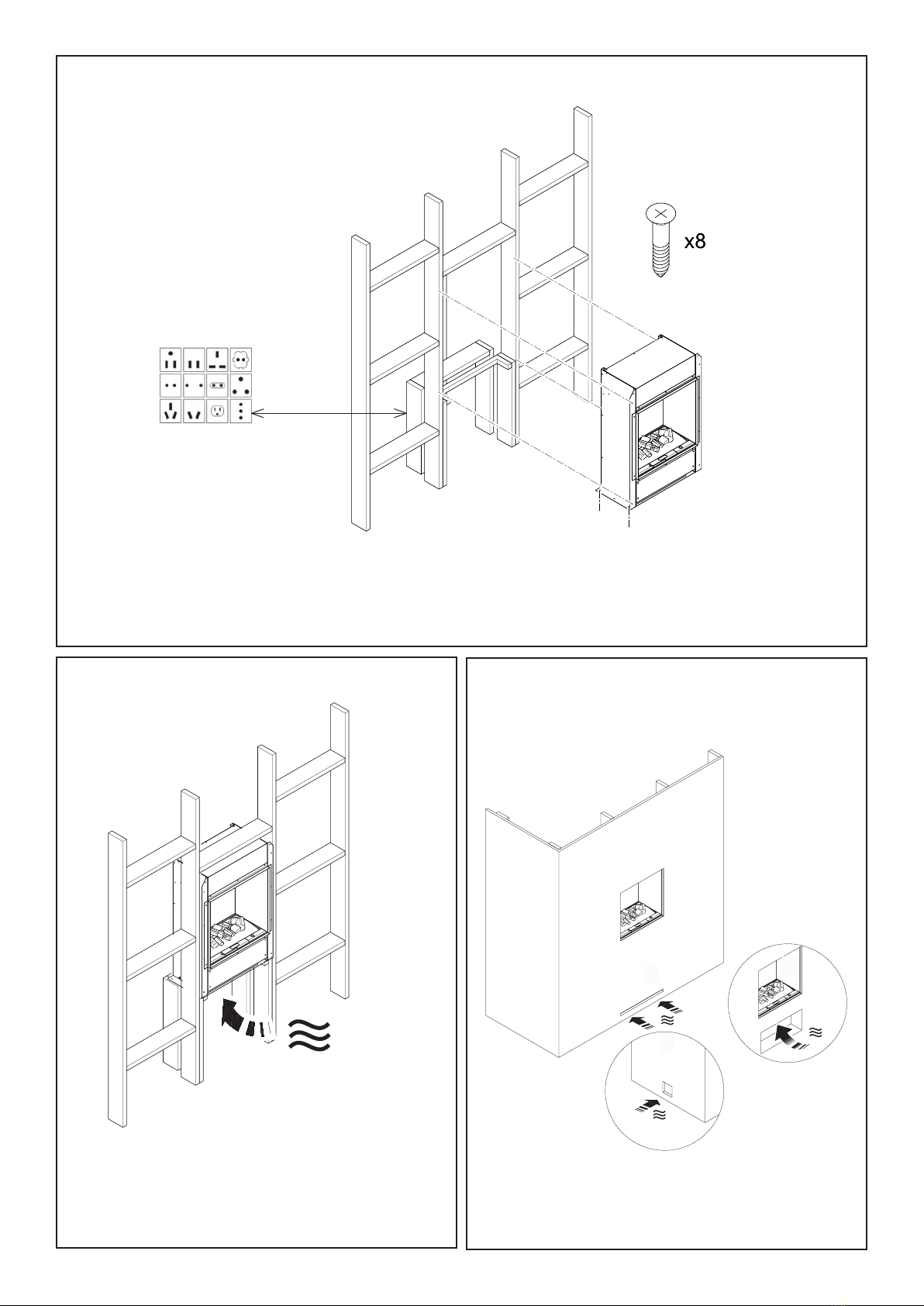 x8