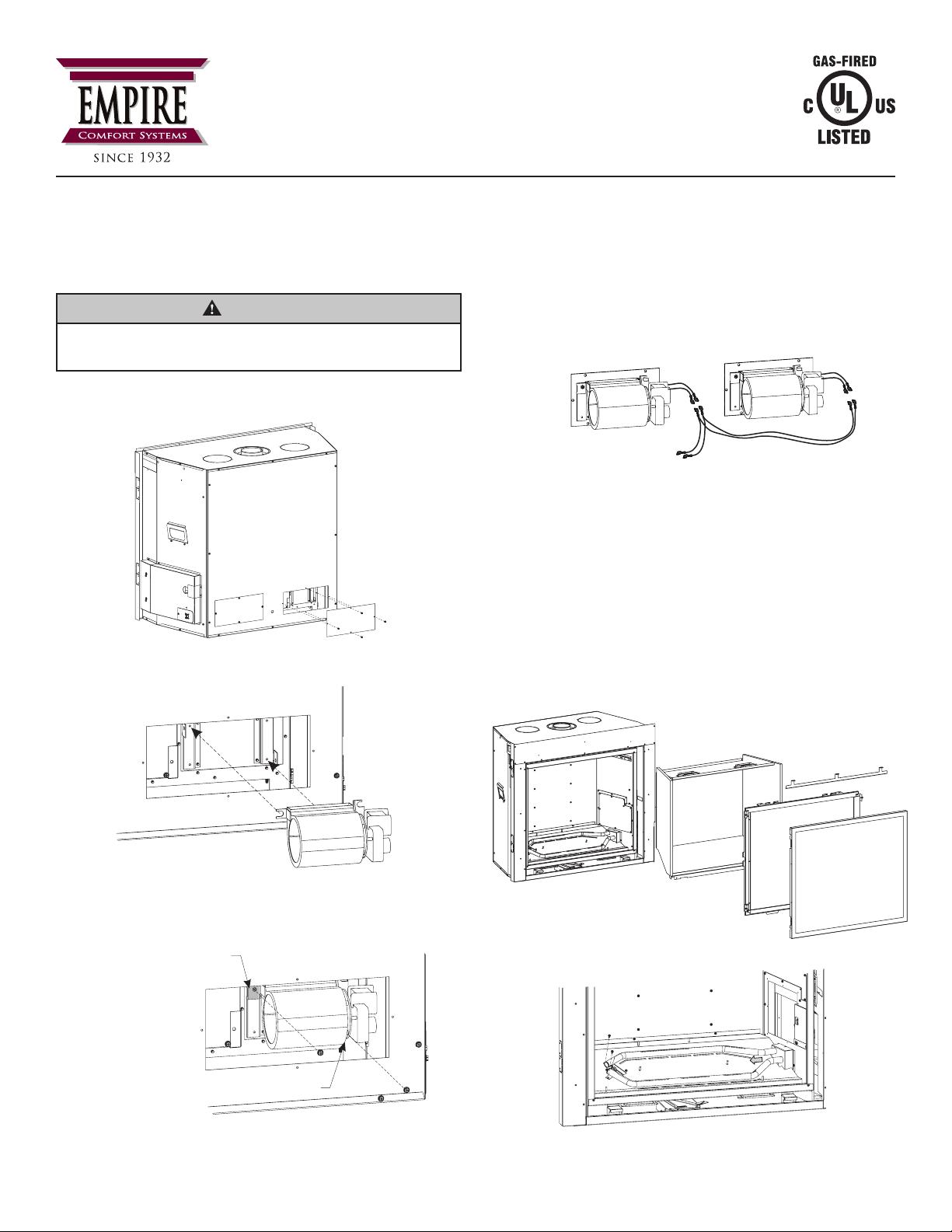 EMPIRE
Comfort Systems
SINCE 1932

GAS-FIRED
C UL US
LISTED