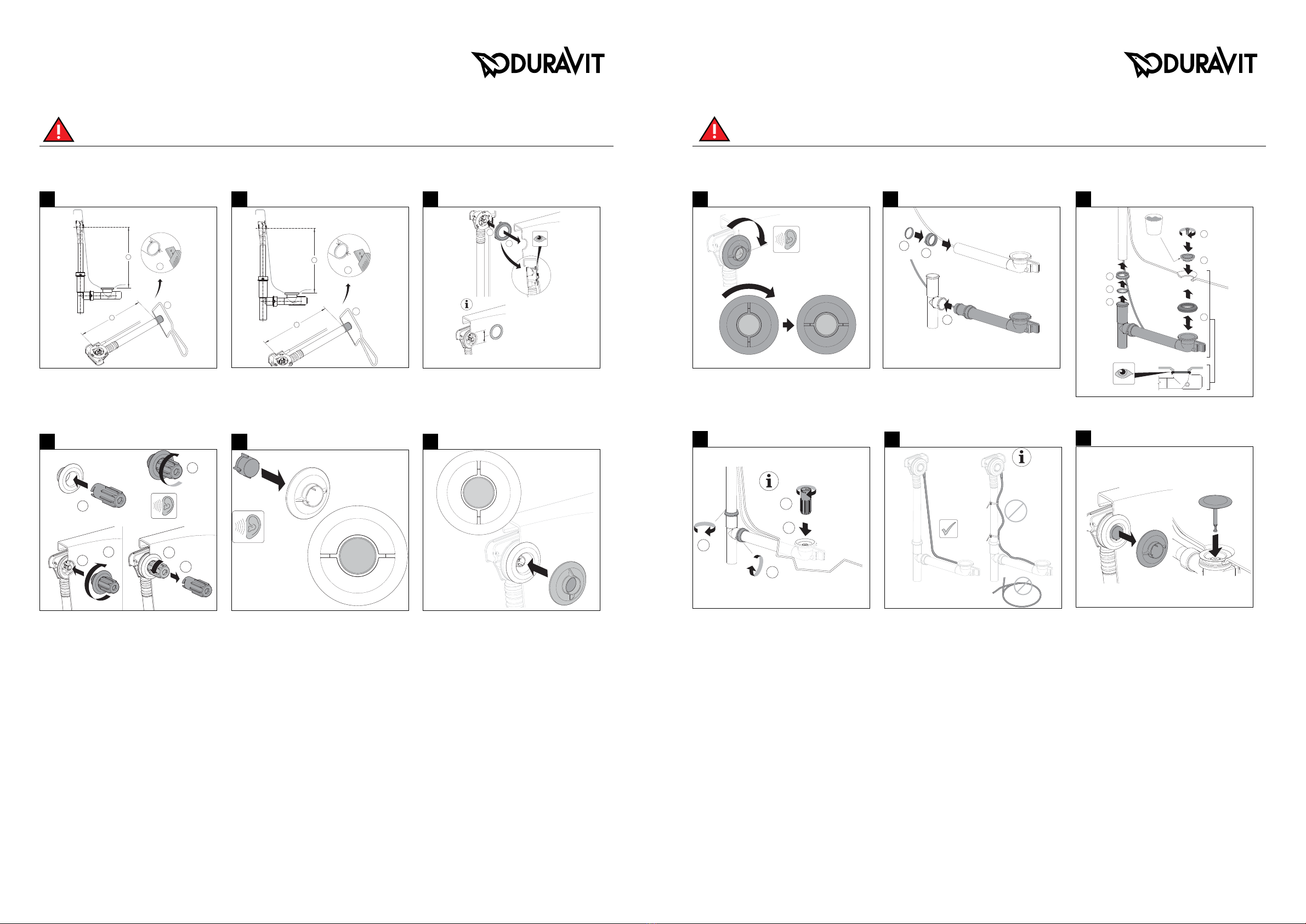 DURAVIT

DURAVIT