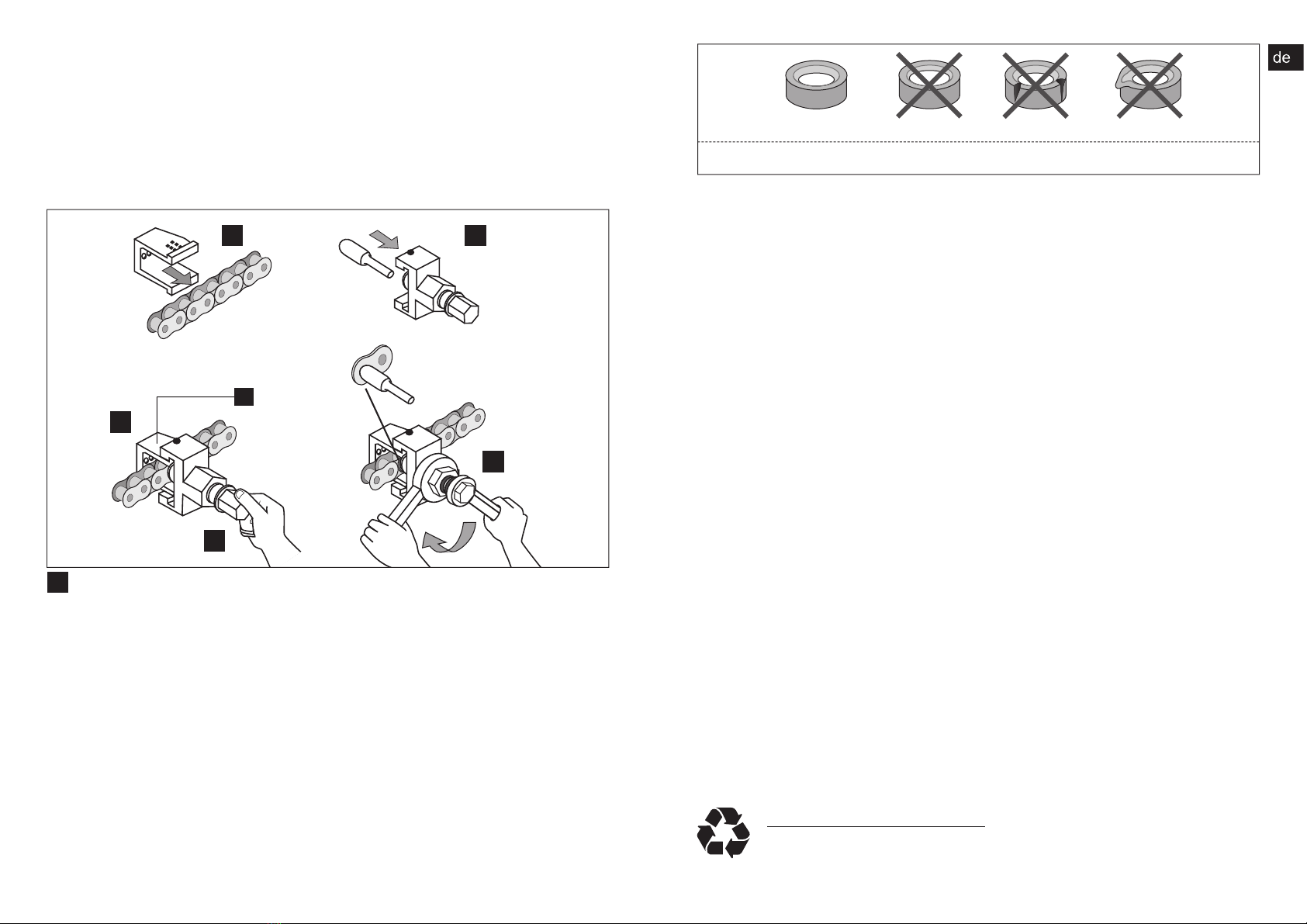 de