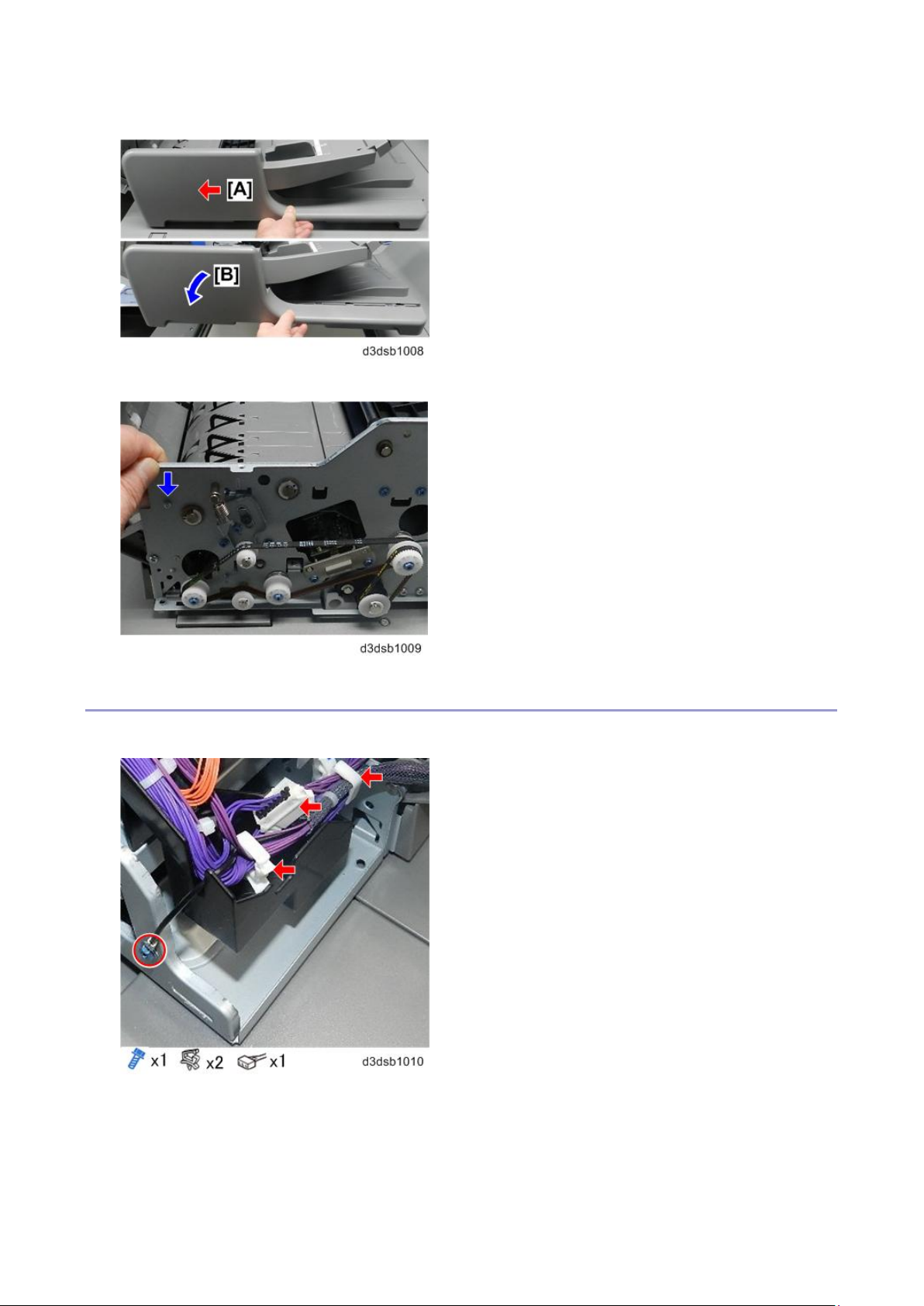 [A]

[B]

d3dsb1008

d3dsb1009

x1 x2 x1

d3dsb1010