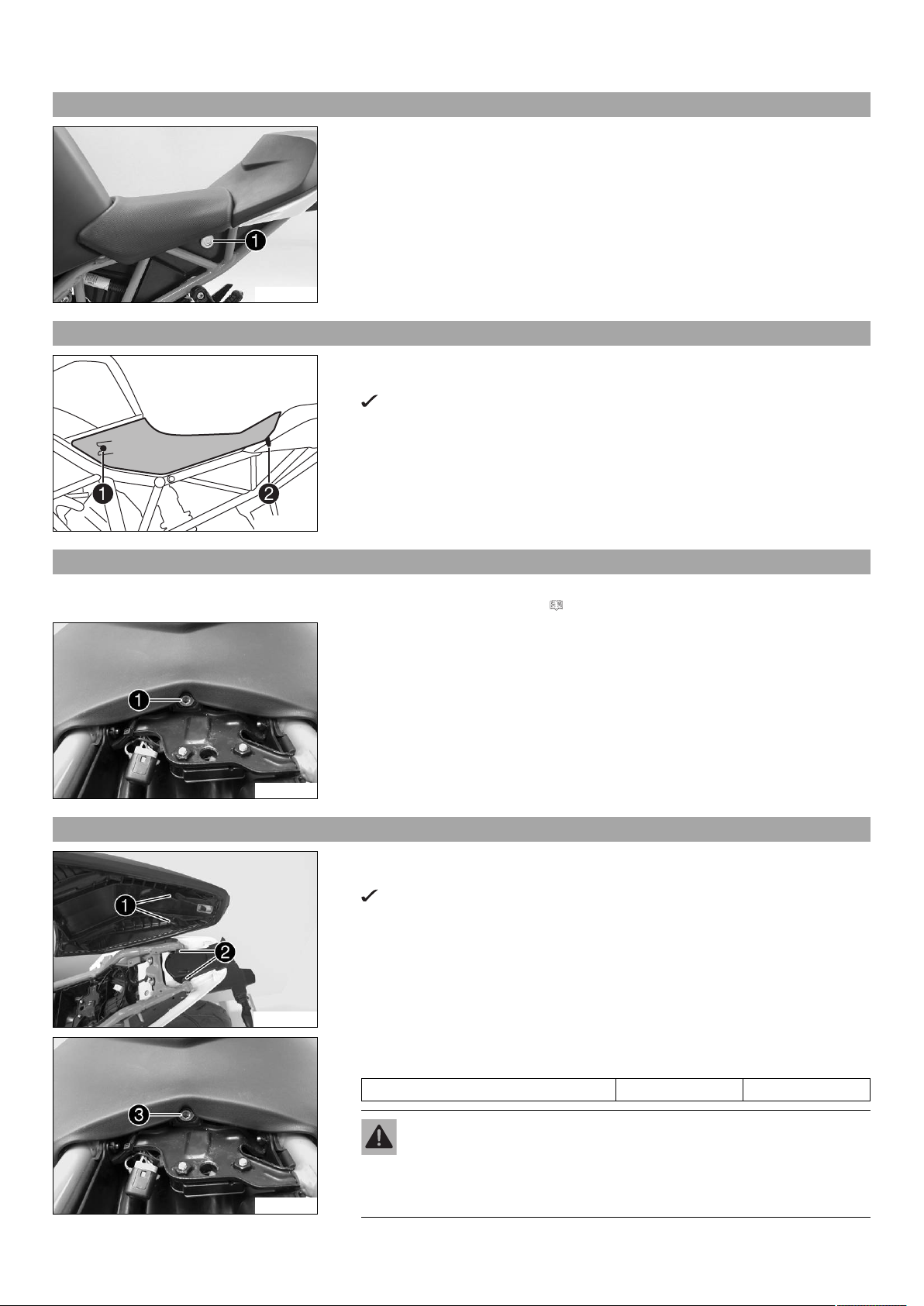 1

1

2

1

1

2

3