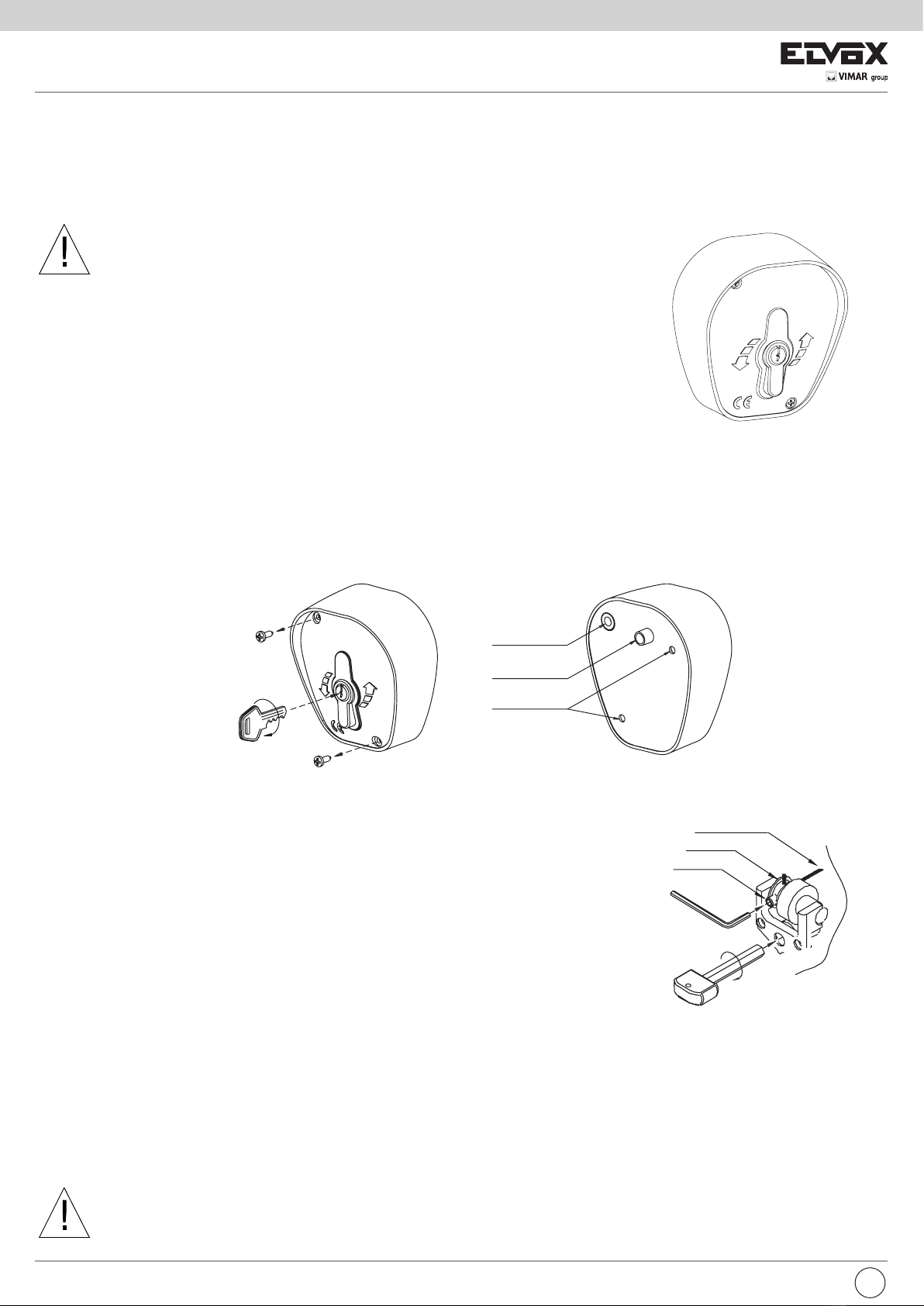 ELVOX
VIMAR group

CE