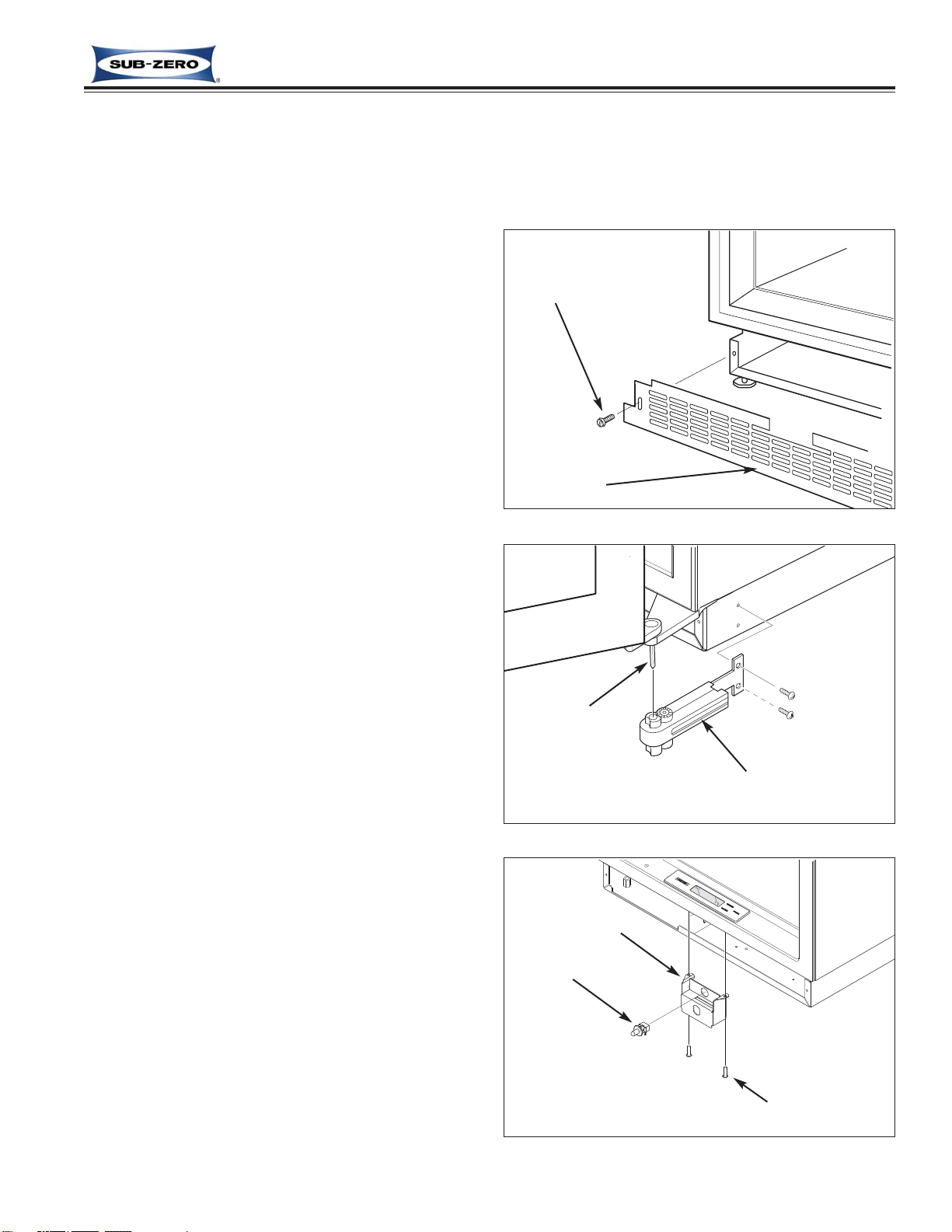 SUB-ZERO®