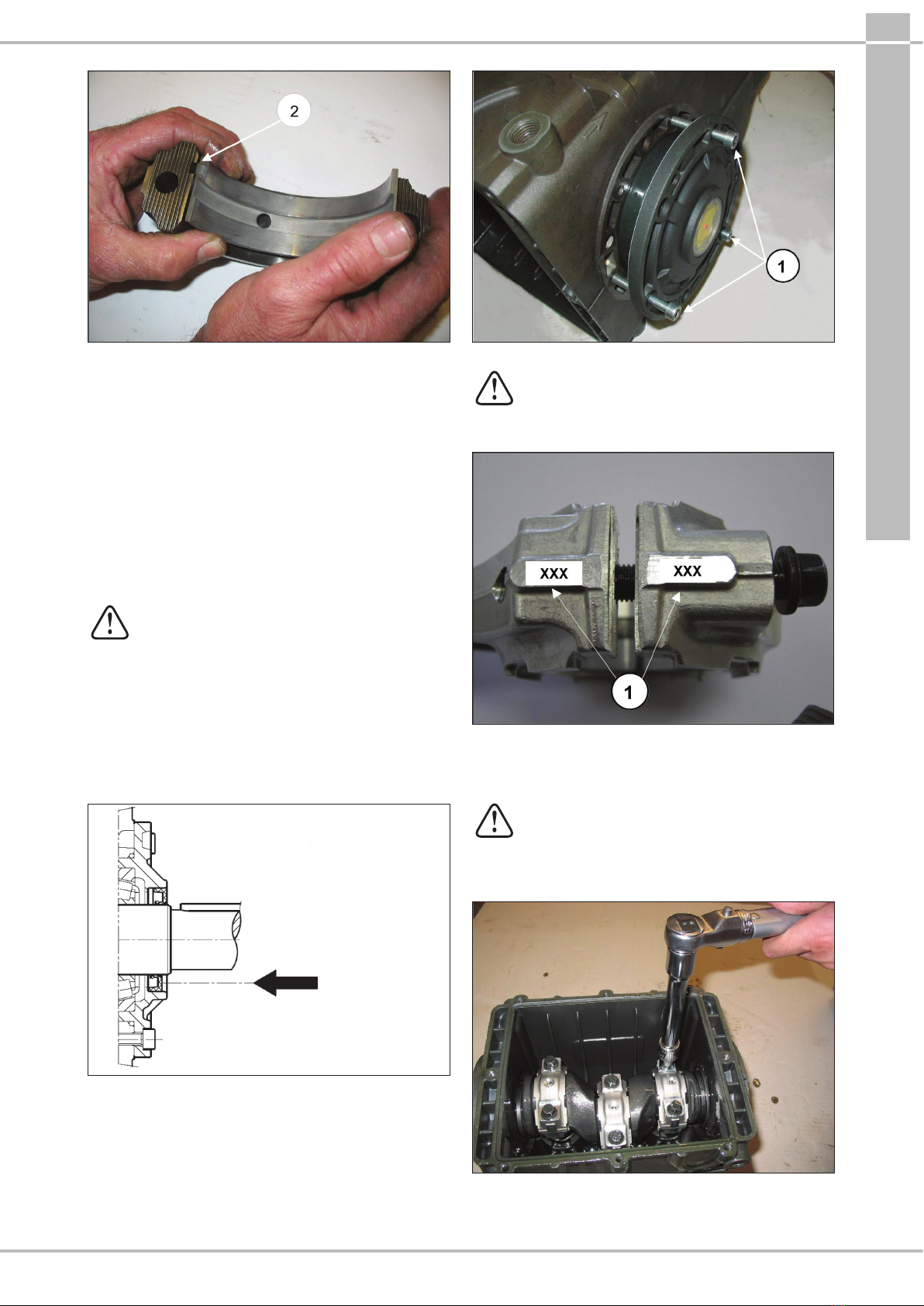 2

1

XXX

XXX

1