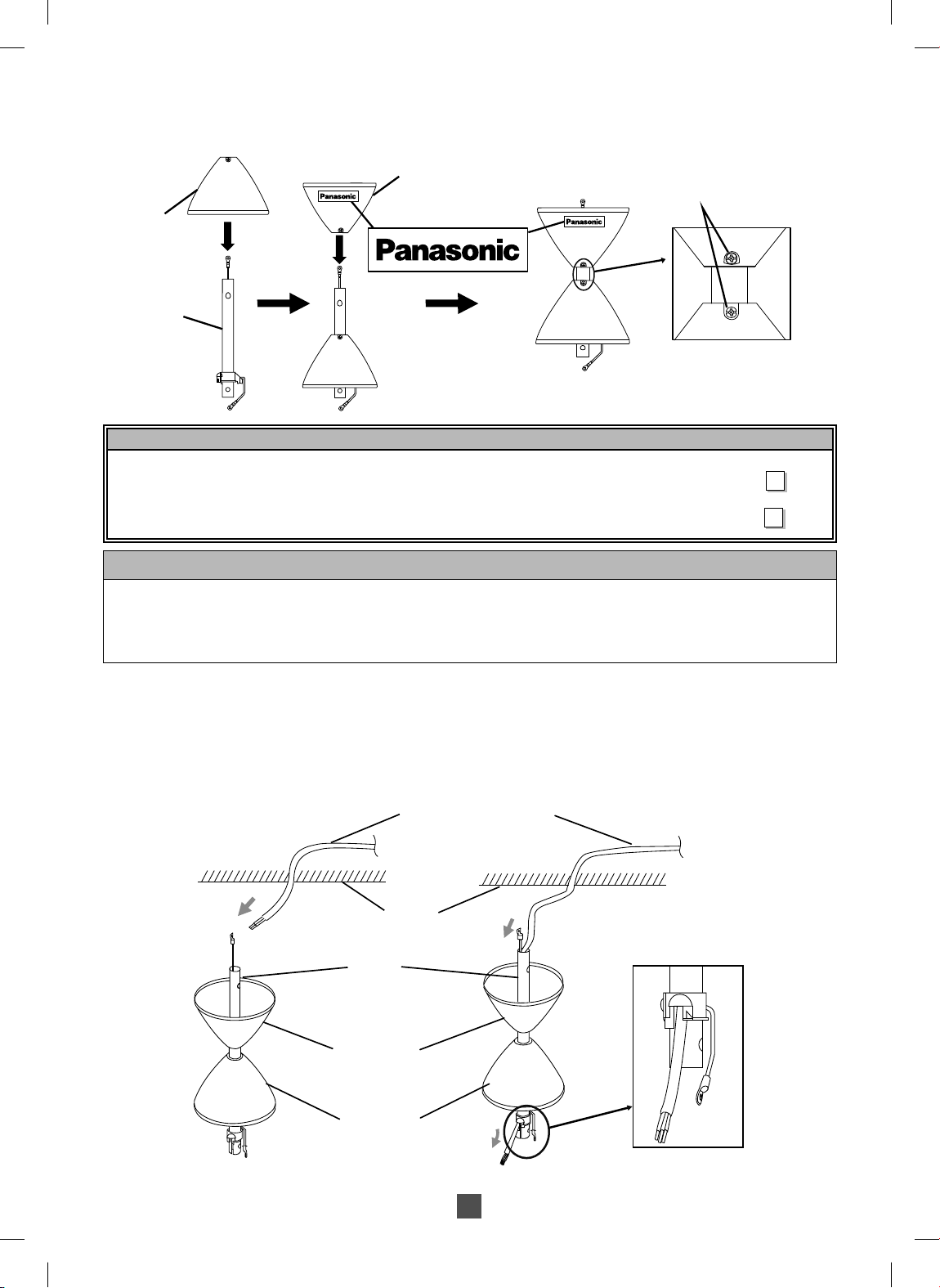 Panasonic

Panasonic

Panasonic